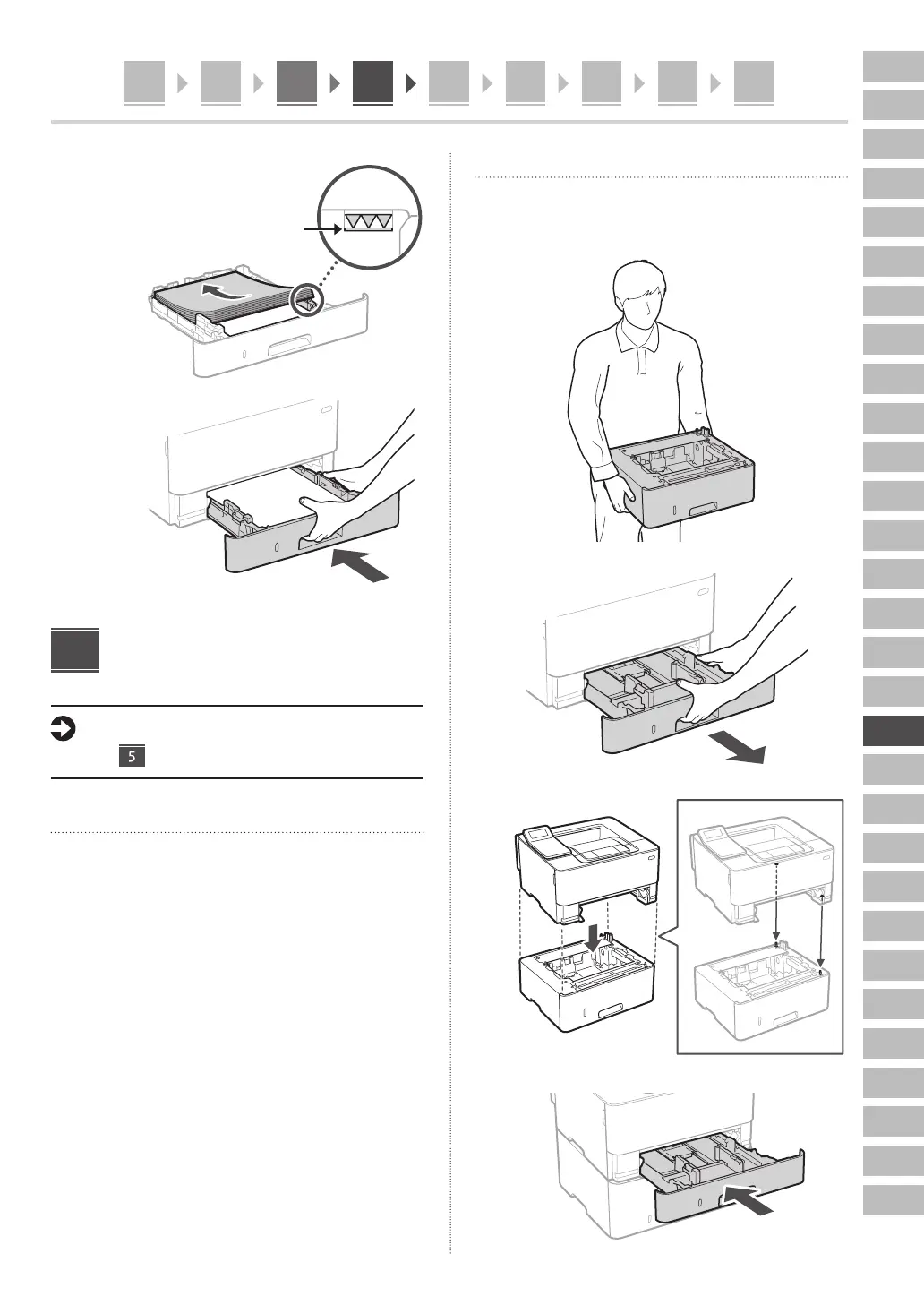 5