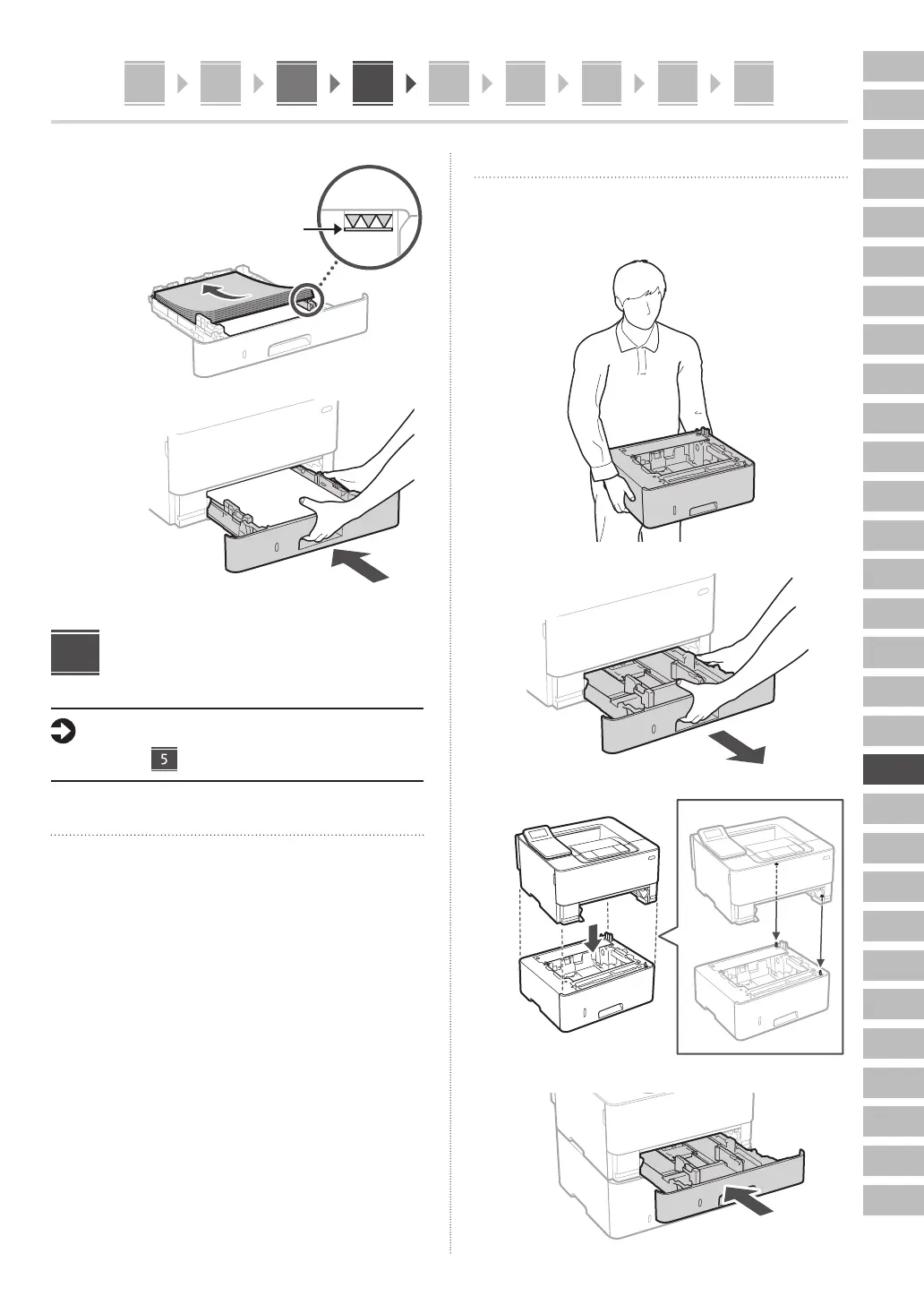 5