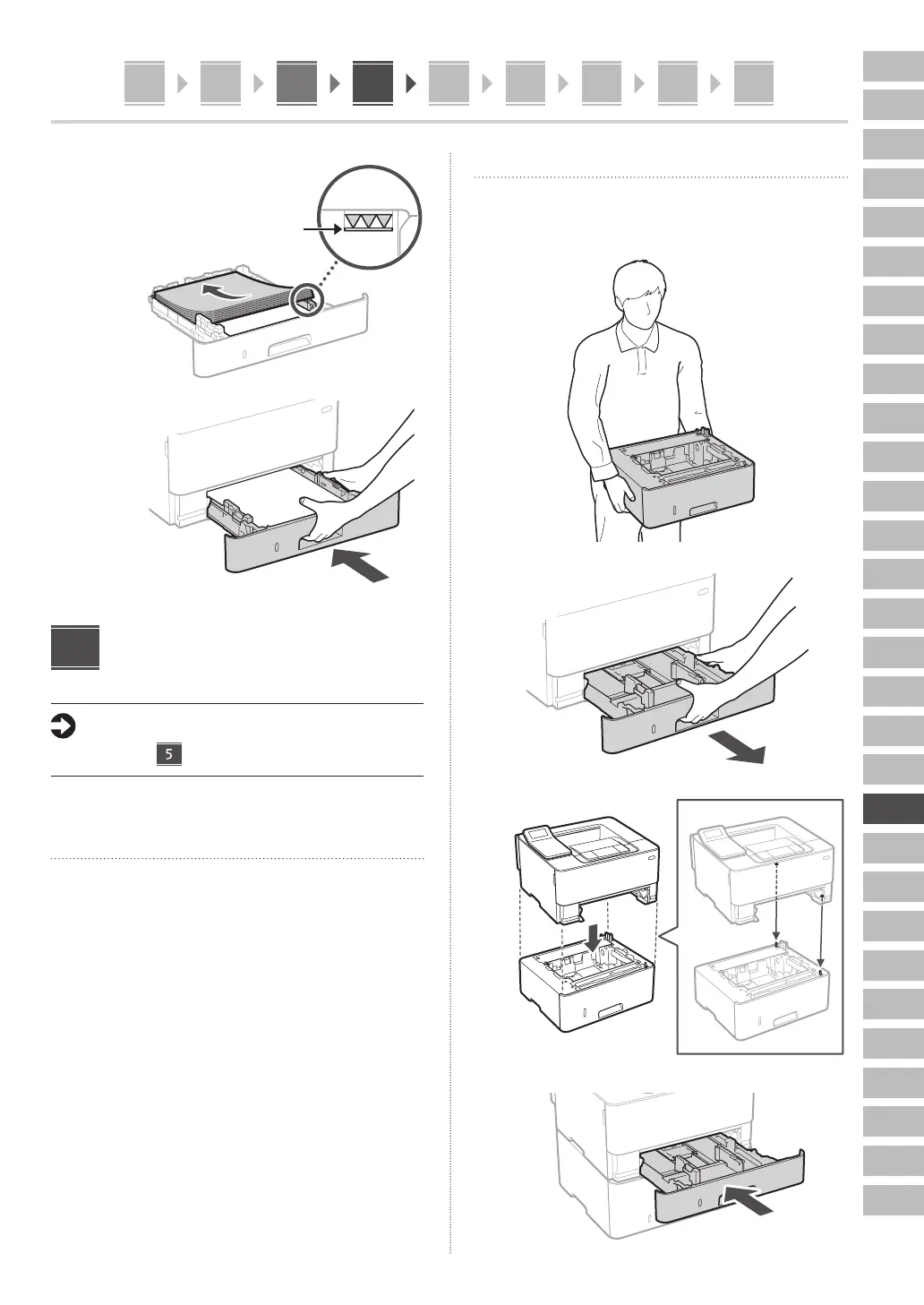 5