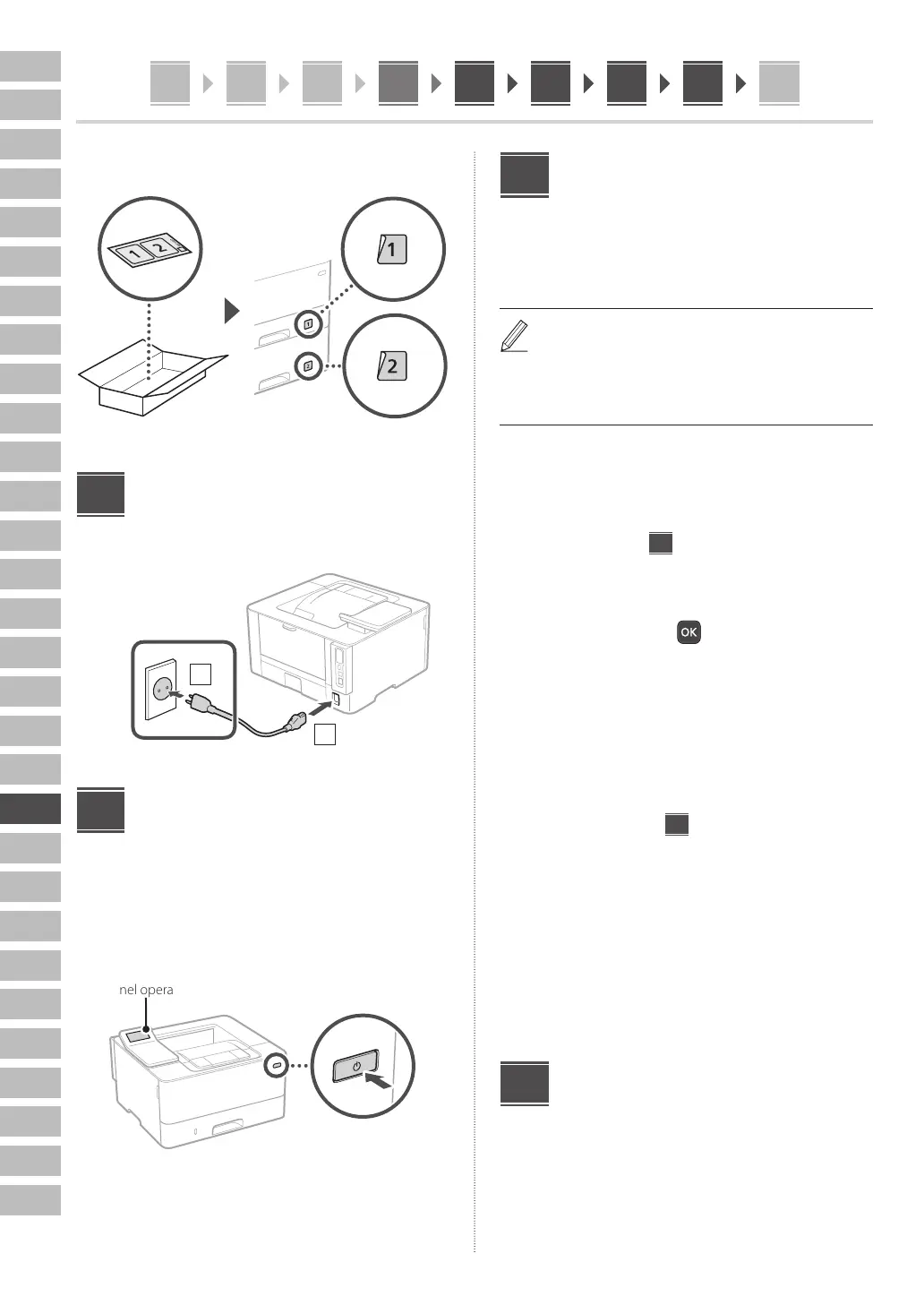 1

2

1

2

nel opera

OK