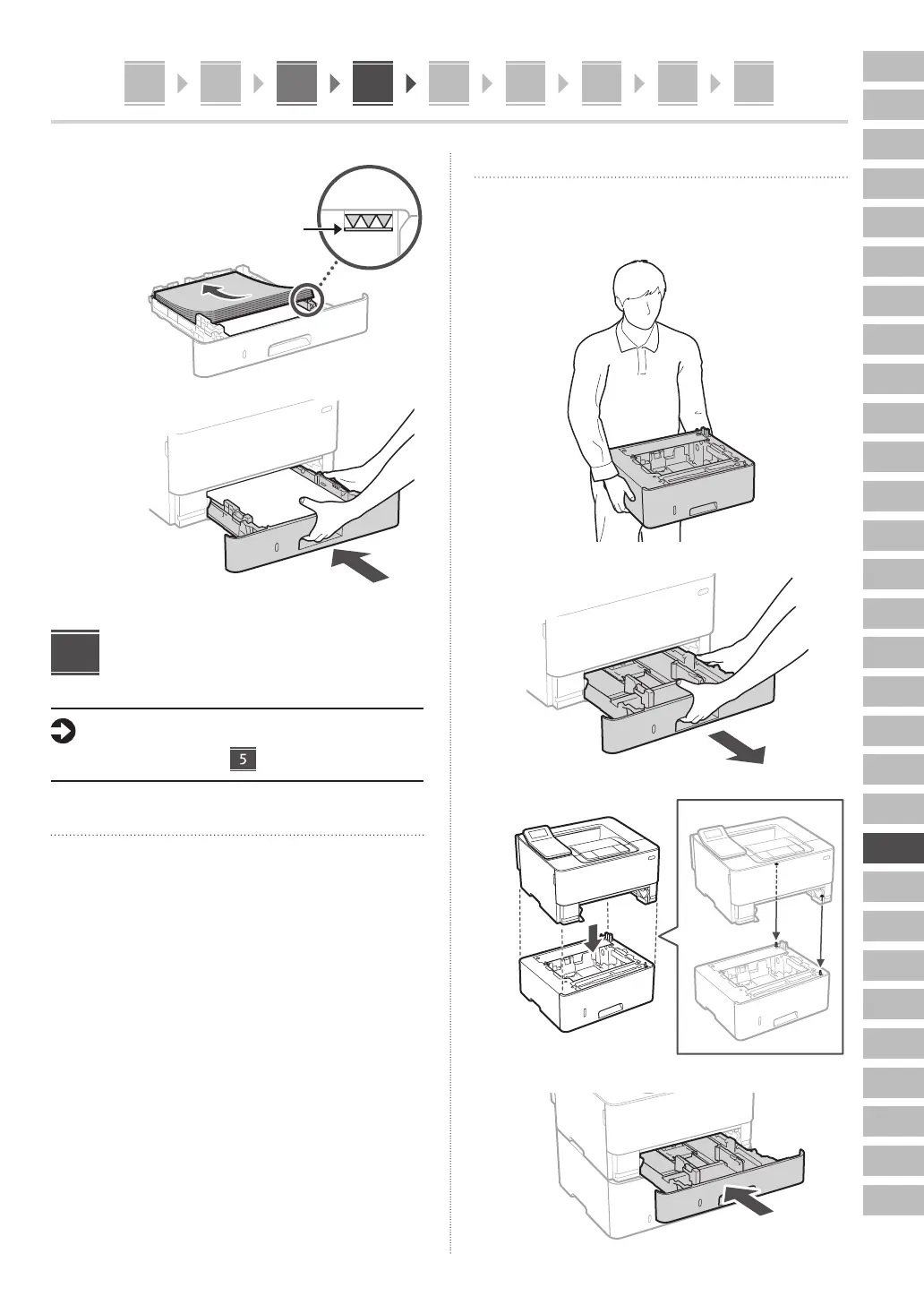 5