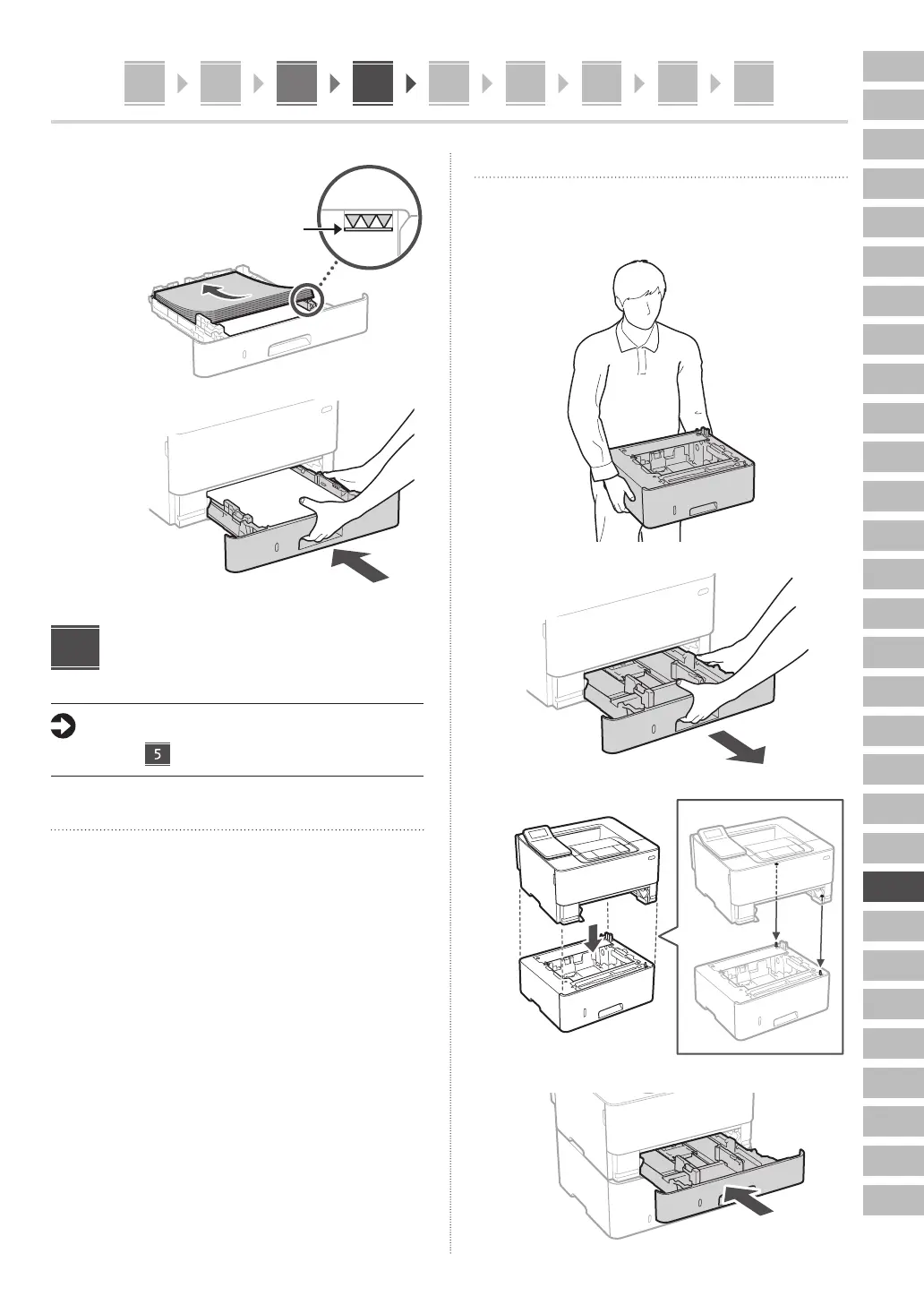 5