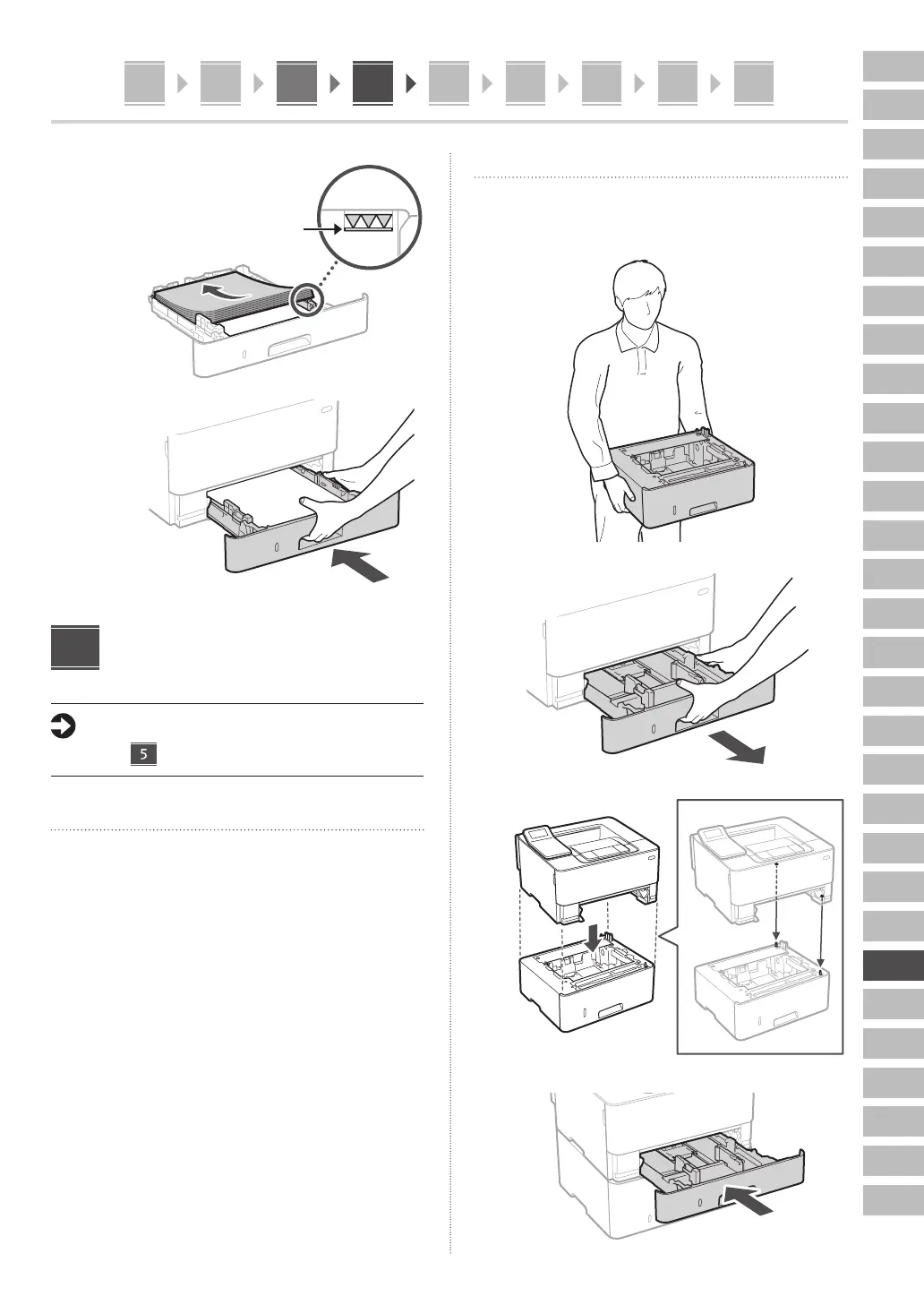 5