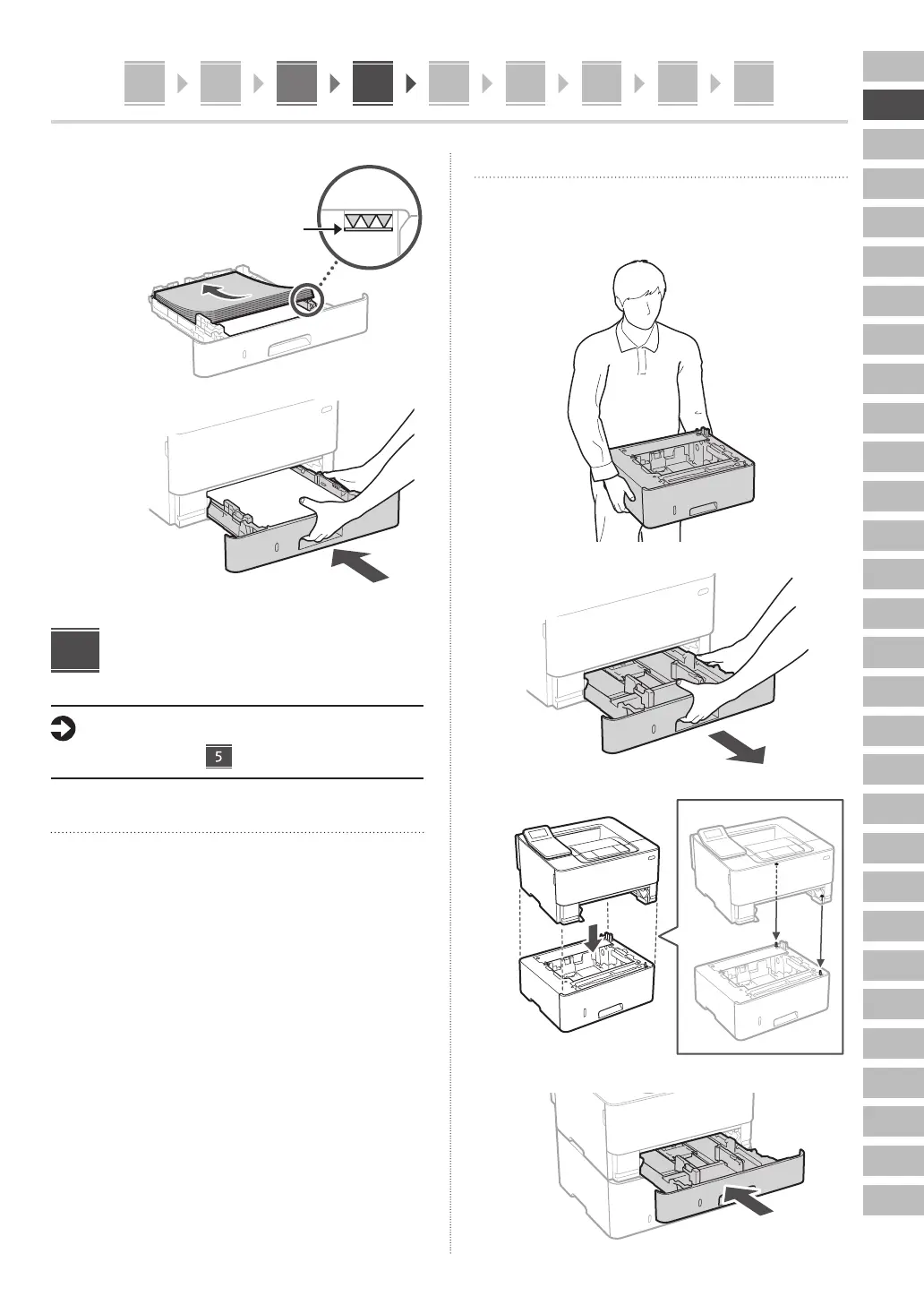 5