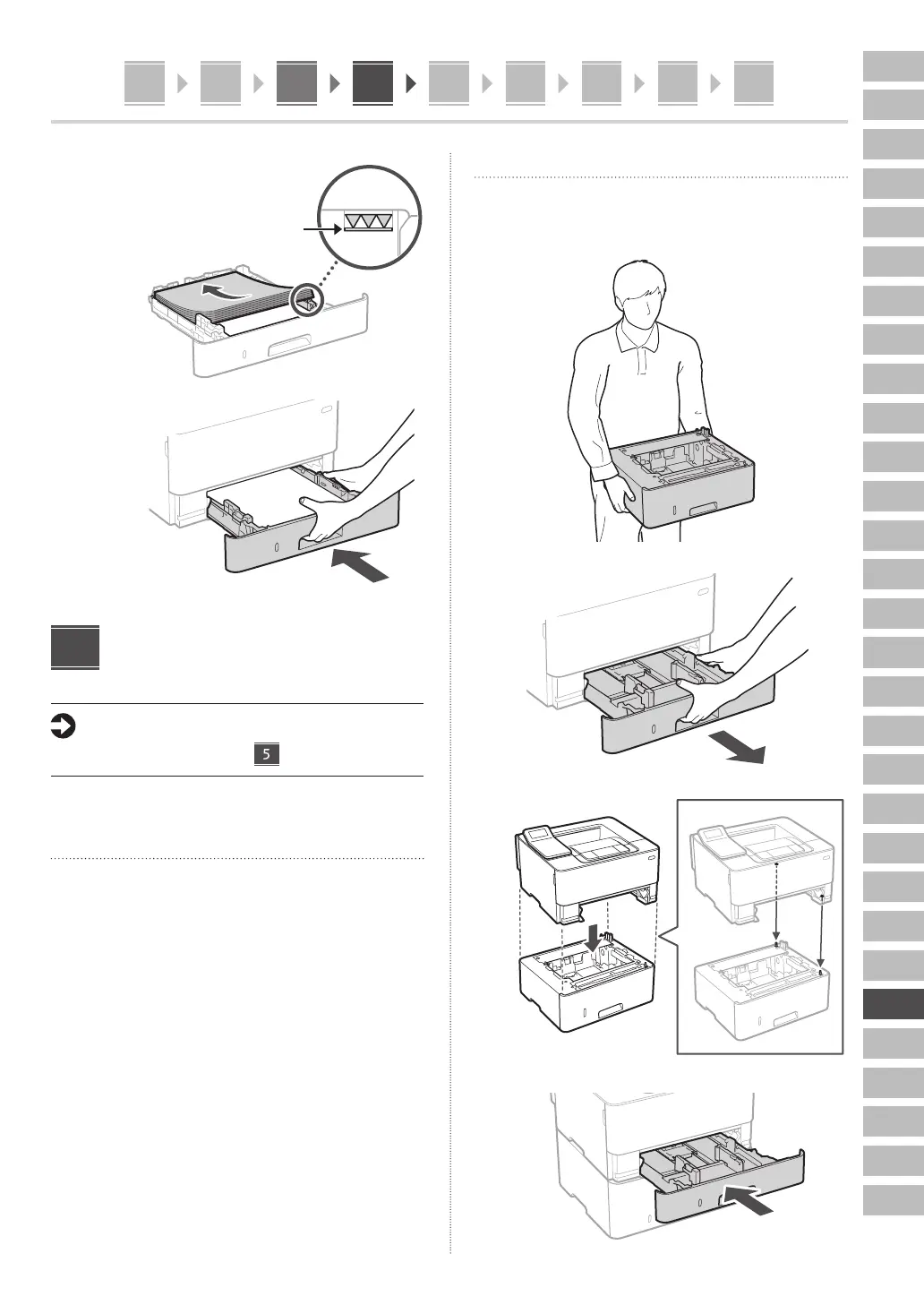 5