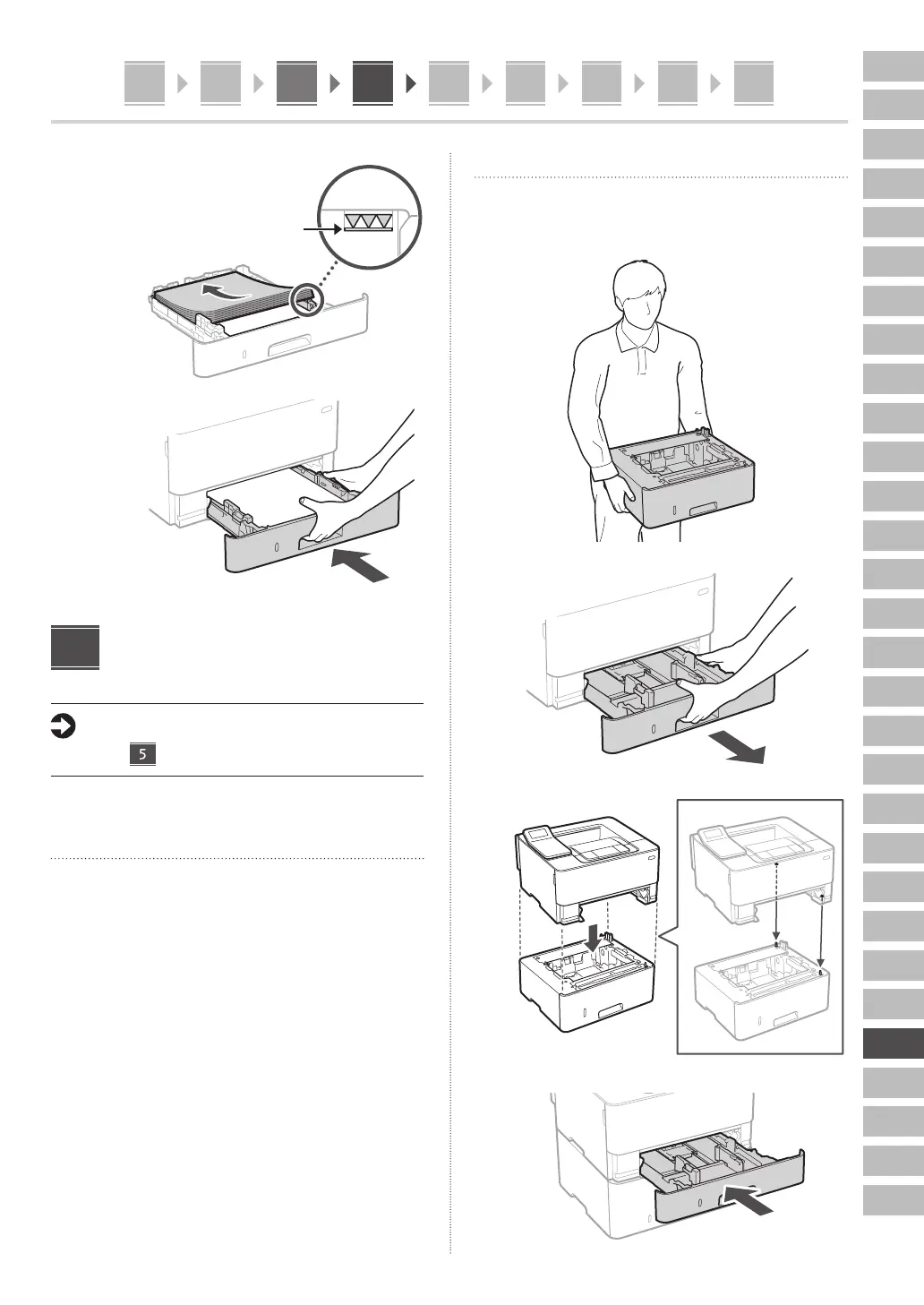 5