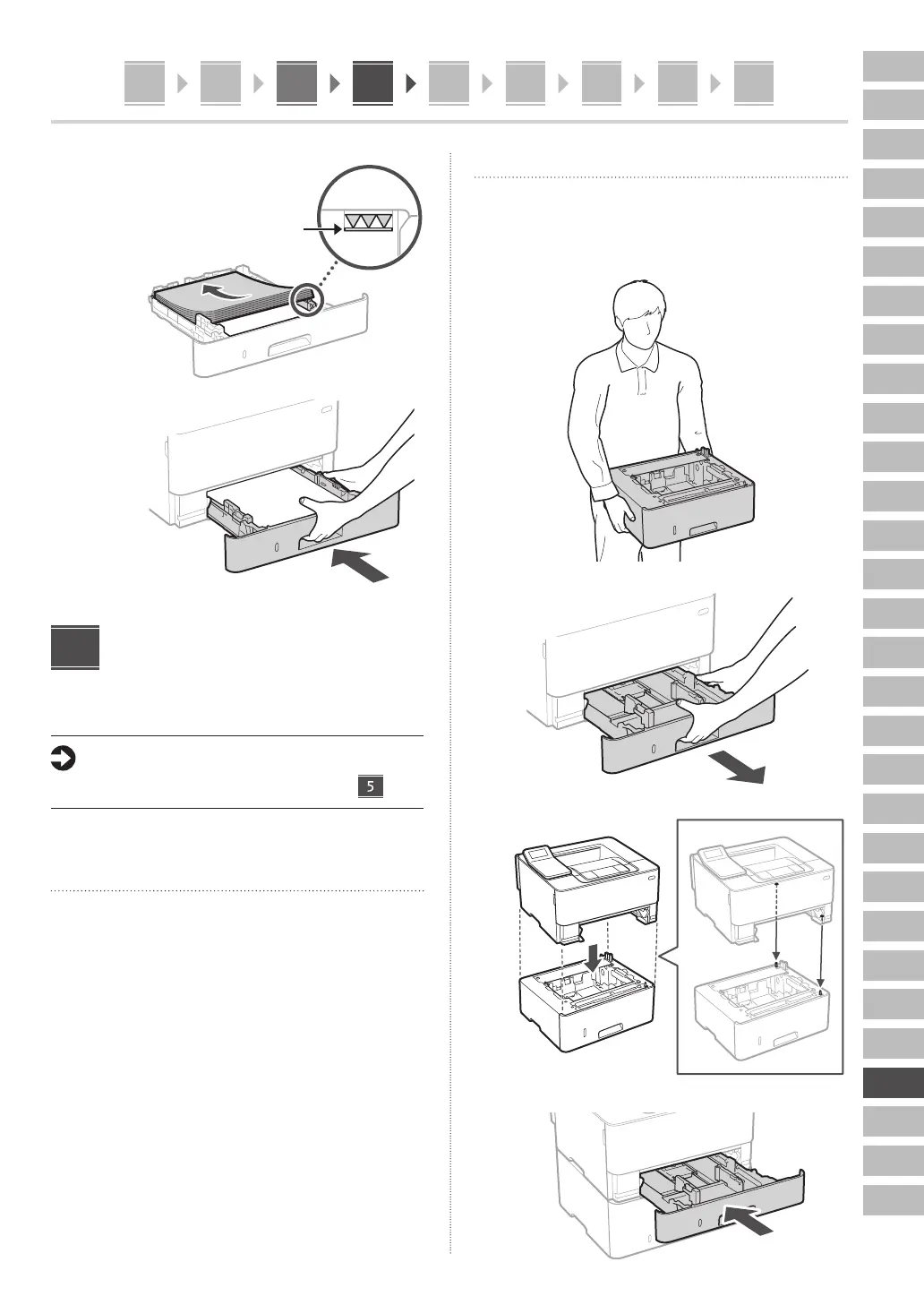 5