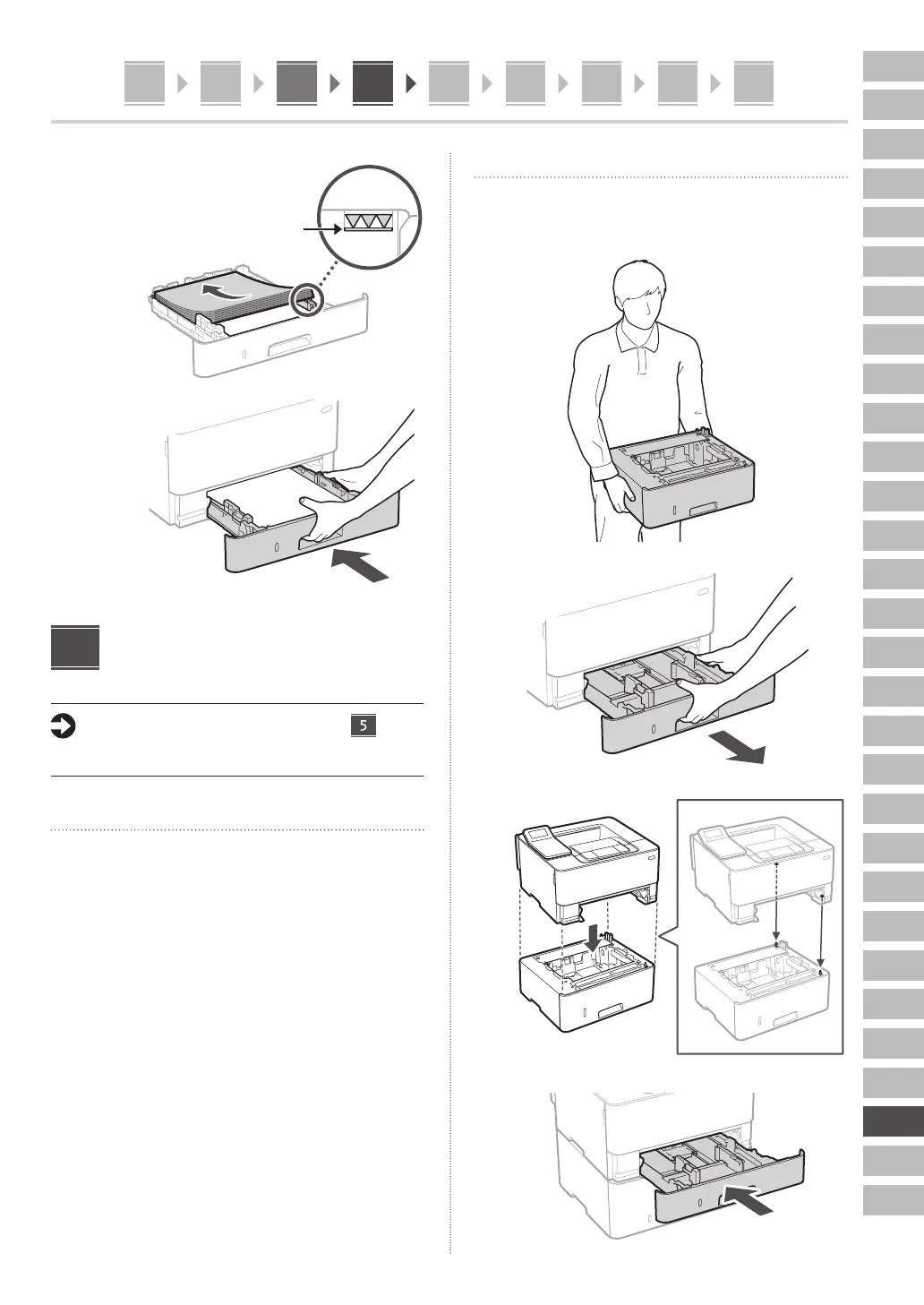 5