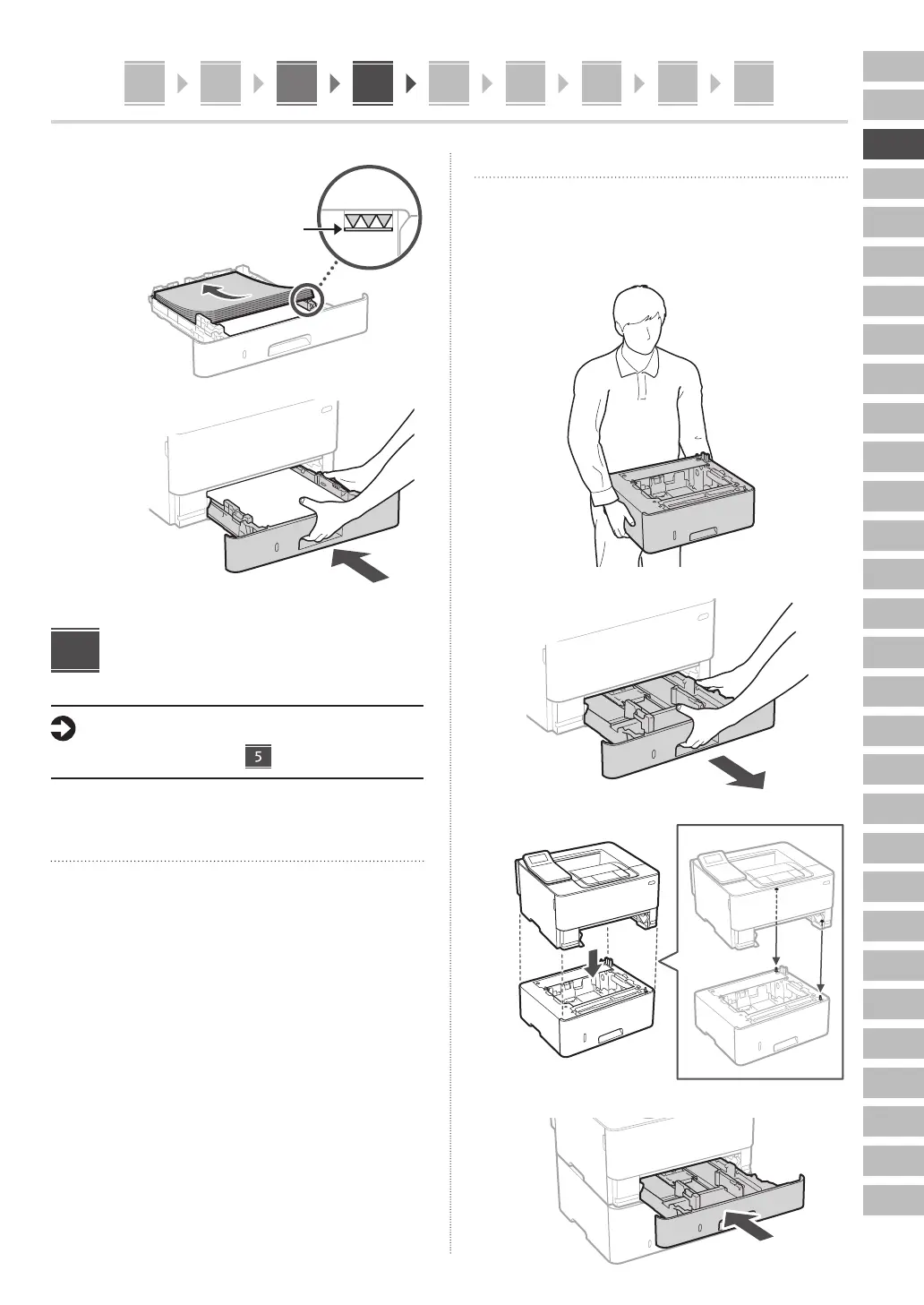 5