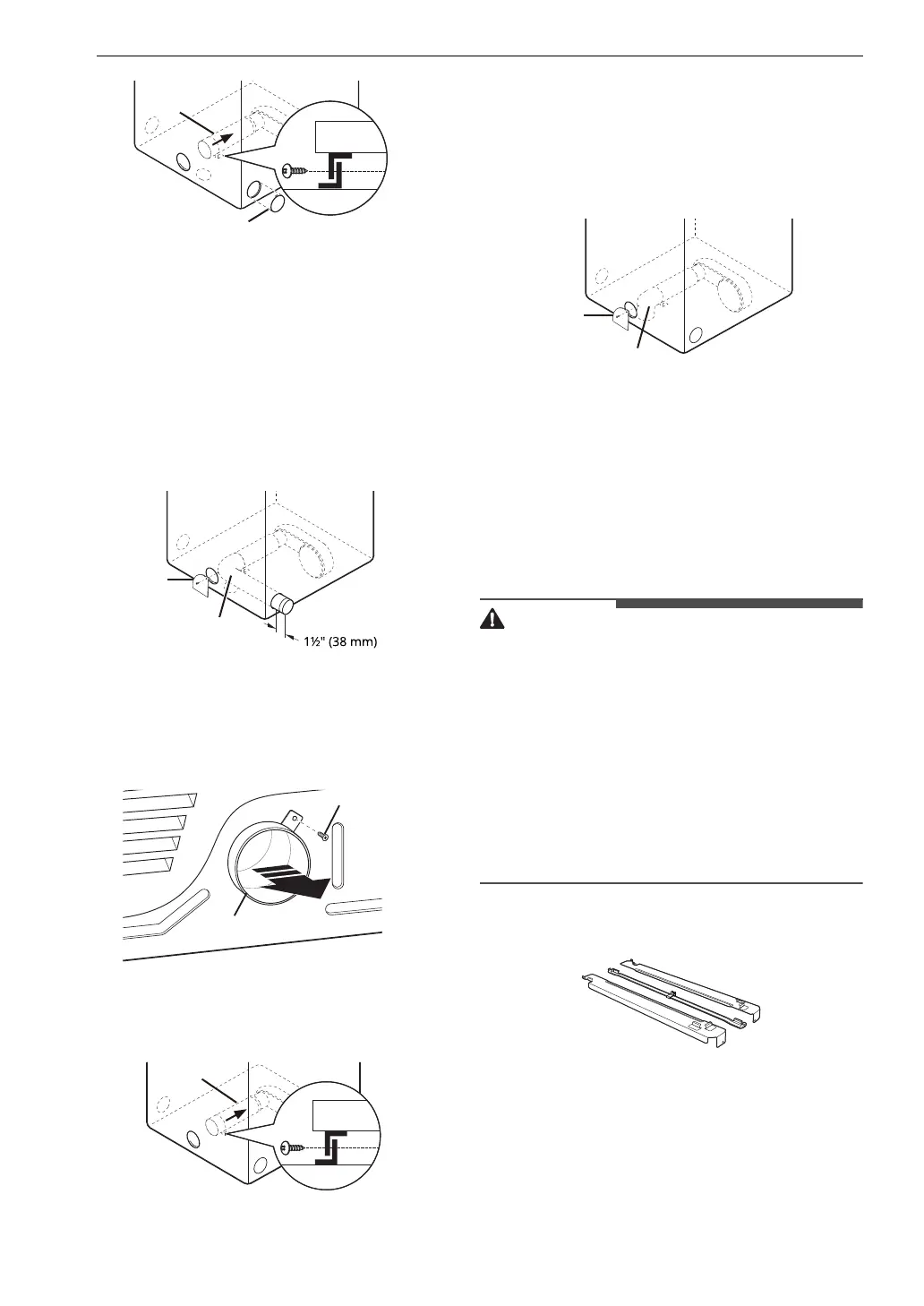 1½" (38 mm)