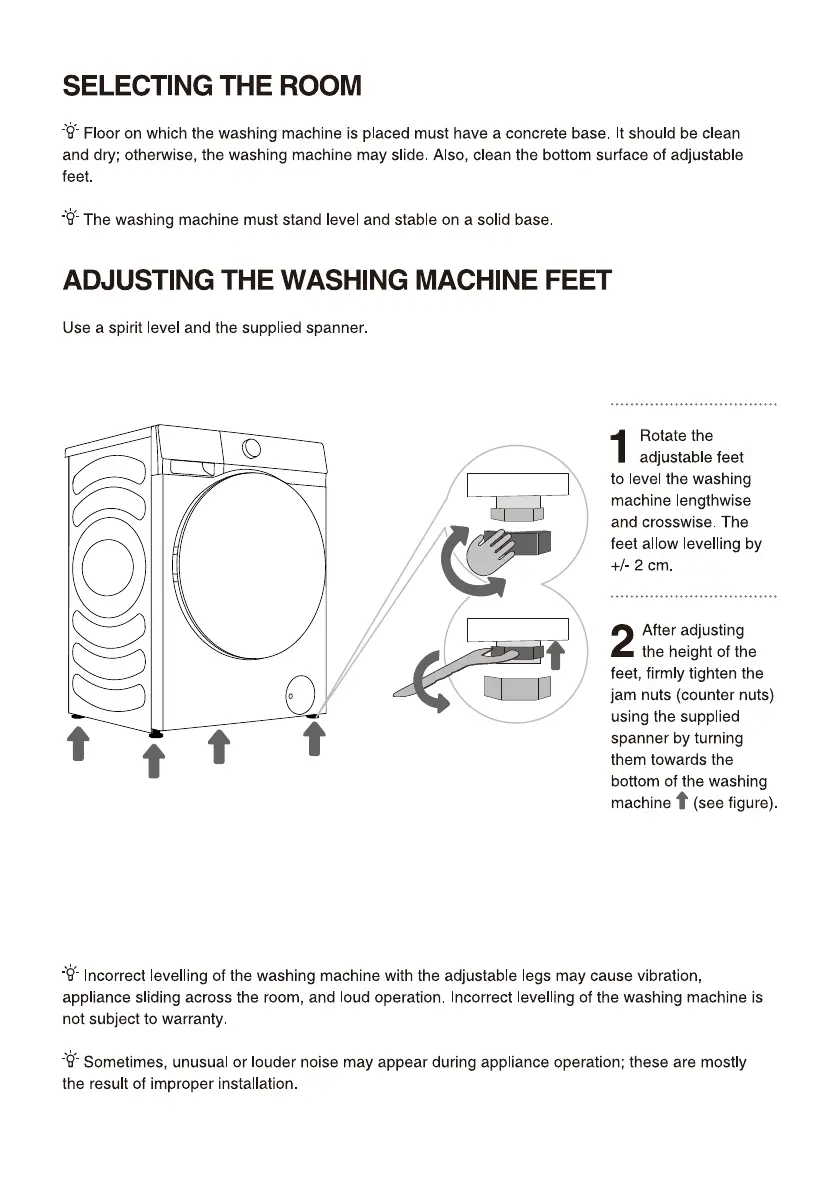 SELECTING THE ROOM

Floor on which the washing machine is placed must have a concrete base. It should be clean and dry; otherwise, the washing machine may slide. Also, clean the bottom surface of adjustable feet.

The washing machine must stand level and stable on a solid base.

ADJUSTING THE WASHING MACHINE FEET

Use a spirit level and the supplied spanner.

1 Rotate the adjustable feet to level the washing machine lengthwise and crosswise. The feet allow levelling by +/- 2 cm.

2 After adjusting the height of the feet, firmly tighten the jam nuts (counter nuts) using the supplied spanner by turning them towards the bottom of the washing machine (see figure).

Incorrect levelling of the washing machine with the adjustable legs may cause vibration, appliance sliding across the room, and loud operation. Incorrect levelling of the washing machine is not subject to warranty.

Sometimes, unusual or louder noise may appear during appliance operation; these are mostly the result of improper installation.