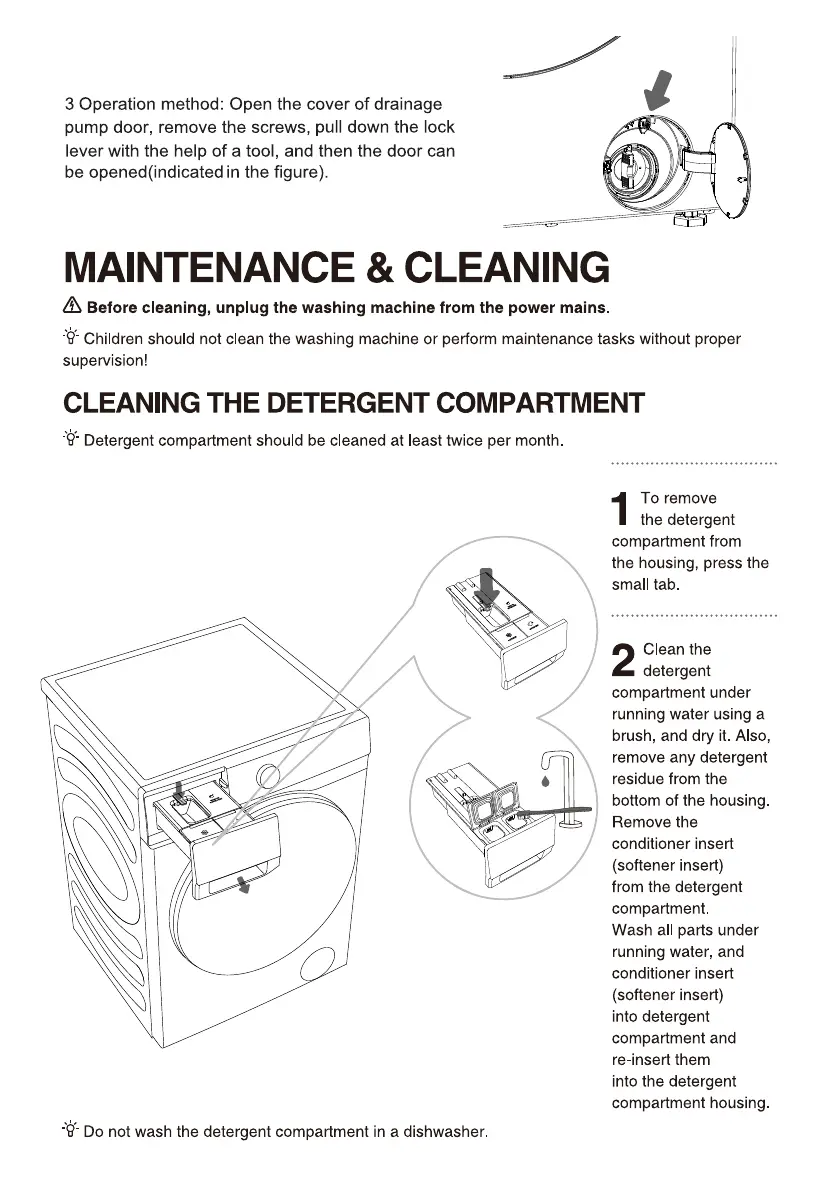 3 Operation method: Open the cover of drainage pump door, remove the screws, pull down the lock lever with the help of a tool, and then the door can be opened(indicated in the figure).

MAINTENANCE & CLEANING

Before cleaning, unplug the washing machine from the power mains.

Children should not clean the washing machine or perform maintenance tasks without proper supervision!

CLEANING THE DETERGENT COMPARTMENT

Detergent compartment should be cleaned at least twice per month.

1 To remove the detergent compartment from the housing, press the small tab.

2 Clean the detergent compartment under running water using a brush, and dry it. Also, remove any detergent residue from the bottom of the housing. Remove the conditioner insert (softener insert) from the detergent compartment. Wash all parts under running water, and conditioner insert (softener insert) into detergent compartment and re-insert them into the detergent compartment housing.

Do not wash the detergent compartment in a dishwasher.