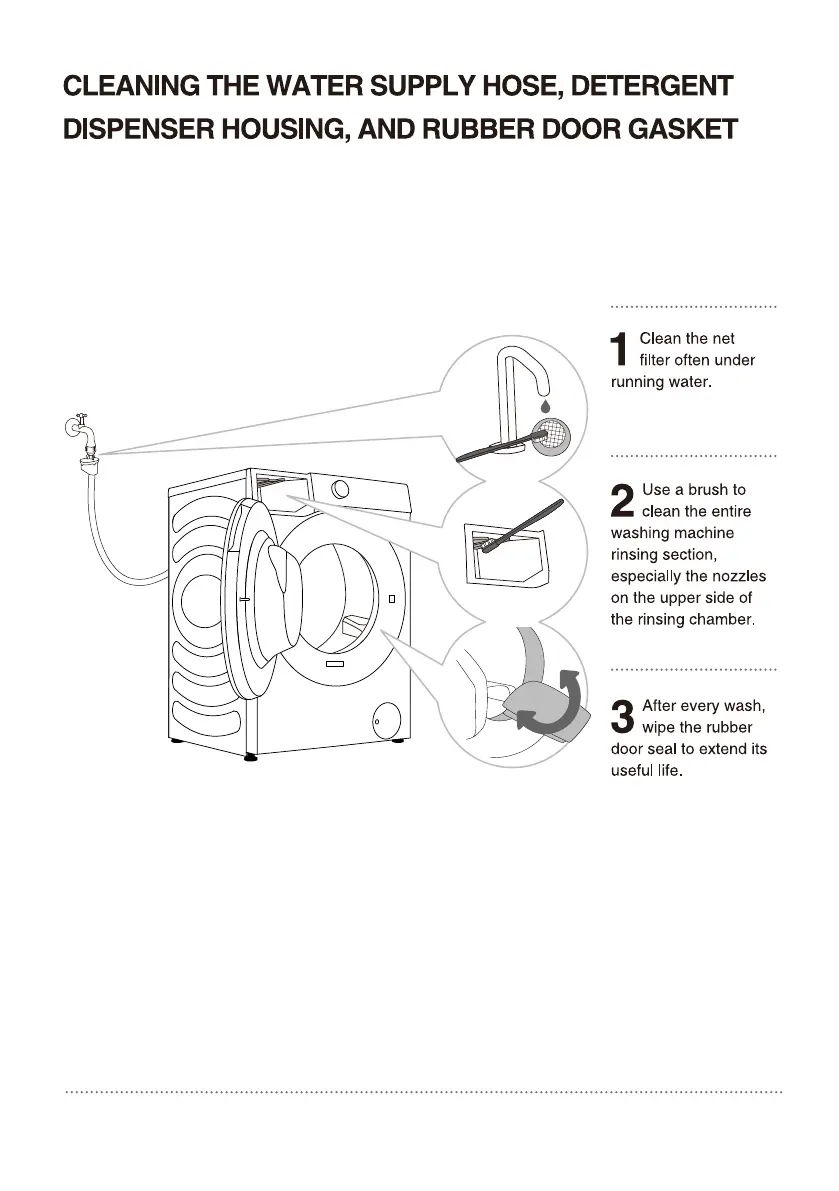 CLEANING THE WATER SUPPLY HOSE, DETERGENT DISPENSER HOUSING, AND RUBBER DOOR GASKET

1 Clean the net filter often under running water.

2 Use a brush to clean the entire washing machine rinsing section, especially the nozzles on the upper side of the rinsing chamber.

3 After every wash, wipe the rubber door seal to extend its useful life.