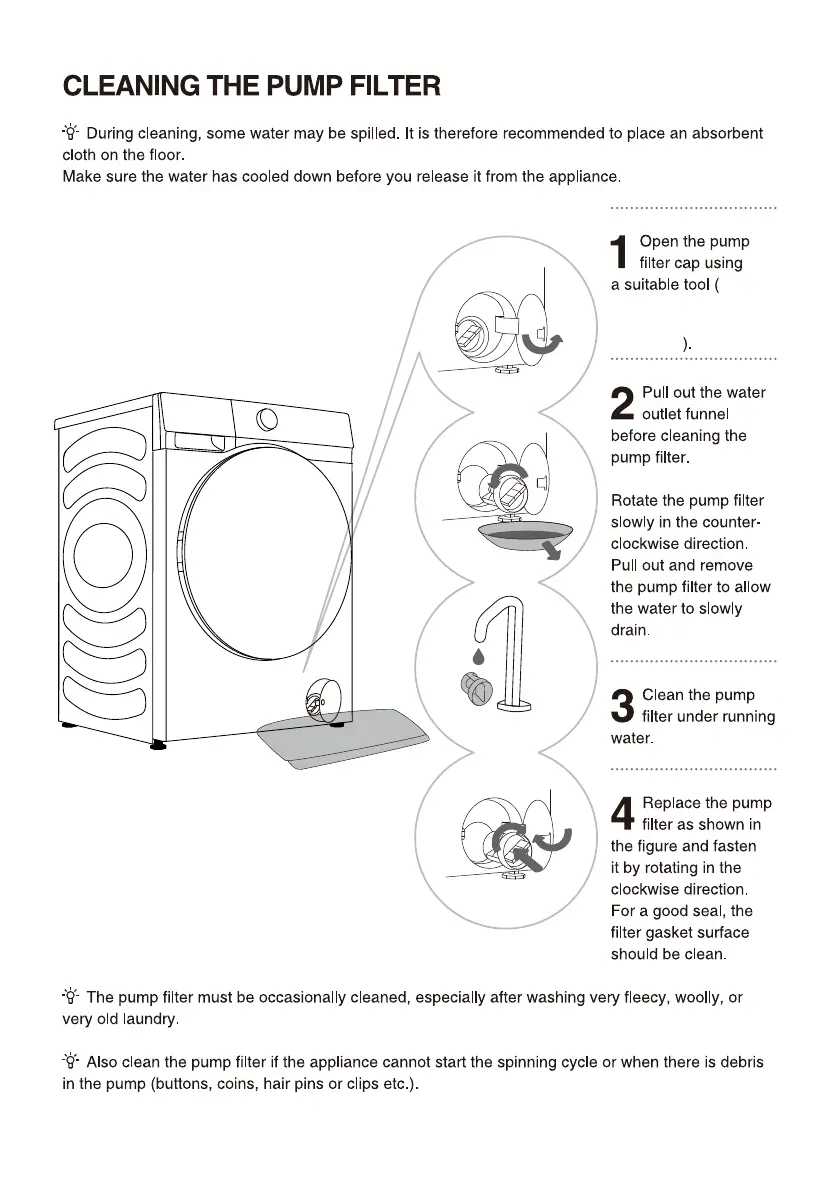 CLEANING THE PUMP FILTER

During cleaning, some water may be spilled. It is therefore recommended to place an absorbent cloth on the floor.
Make sure the water has cooled down before you release it from the appliance.

1 Open the pump filter cap using a suitable tool (

).

2 Pull out the water outlet funnel before cleaning the pump filter.

Rotate the pump filter slowly in the counter-clockwise direction. Pull out and remove the pump filter to allow the water to slowly drain.

3 Clean the pump filter under running water.

4 Replace the pump filter as shown in the figure and fasten it by rotating in the clockwise direction. For a good seal, the filter gasket surface should be clean.

The pump filter must be occasionally cleaned, especially after washing very fleecy, woolly, or very old laundry.

Also clean the pump filter if the appliance cannot start the spinning cycle or when there is debris in the pump (buttons, coins, hair pins or clips etc.).