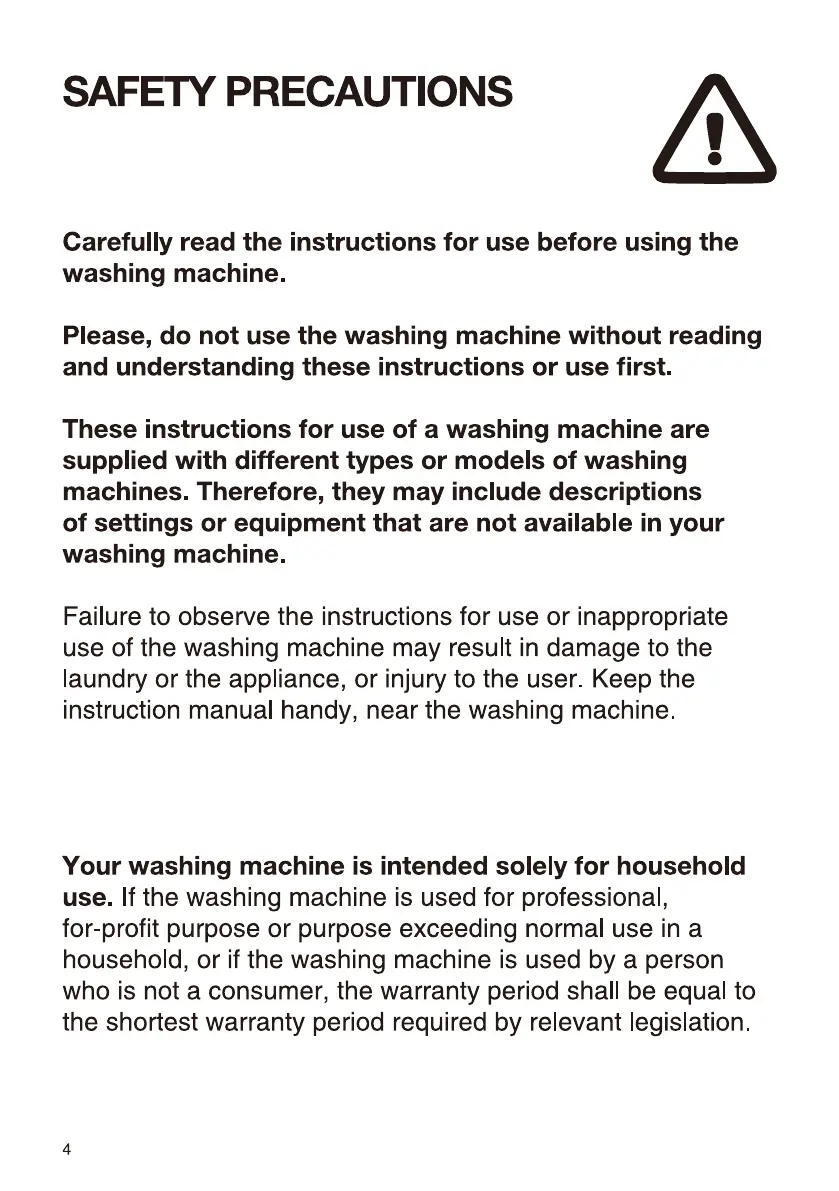 SAFETY PRECAUTIONS

Carefully read the instructions for use before using the washing machine.

Please, do not use the washing machine without reading and understanding these instructions or use first.

These instructions for use of a washing machine are supplied with different types or models of washing machines. Therefore, they may include descriptions of settings or equipment that are not available in your washing machine.

Failure to observe the instructions for use or inappropriate use of the washing machine may result in damage to the laundry or the appliance, or injury to the user. Keep the instruction manual handy, near the washing machine.

Your washing machine is intended solely for household use. If the washing machine is used for professional, for-profit purpose or purpose exceeding normal use in a household, or if the washing machine is used by a person who is not a consumer, the warranty period shall be equal to the shortest warranty period required by relevant legislation.

4