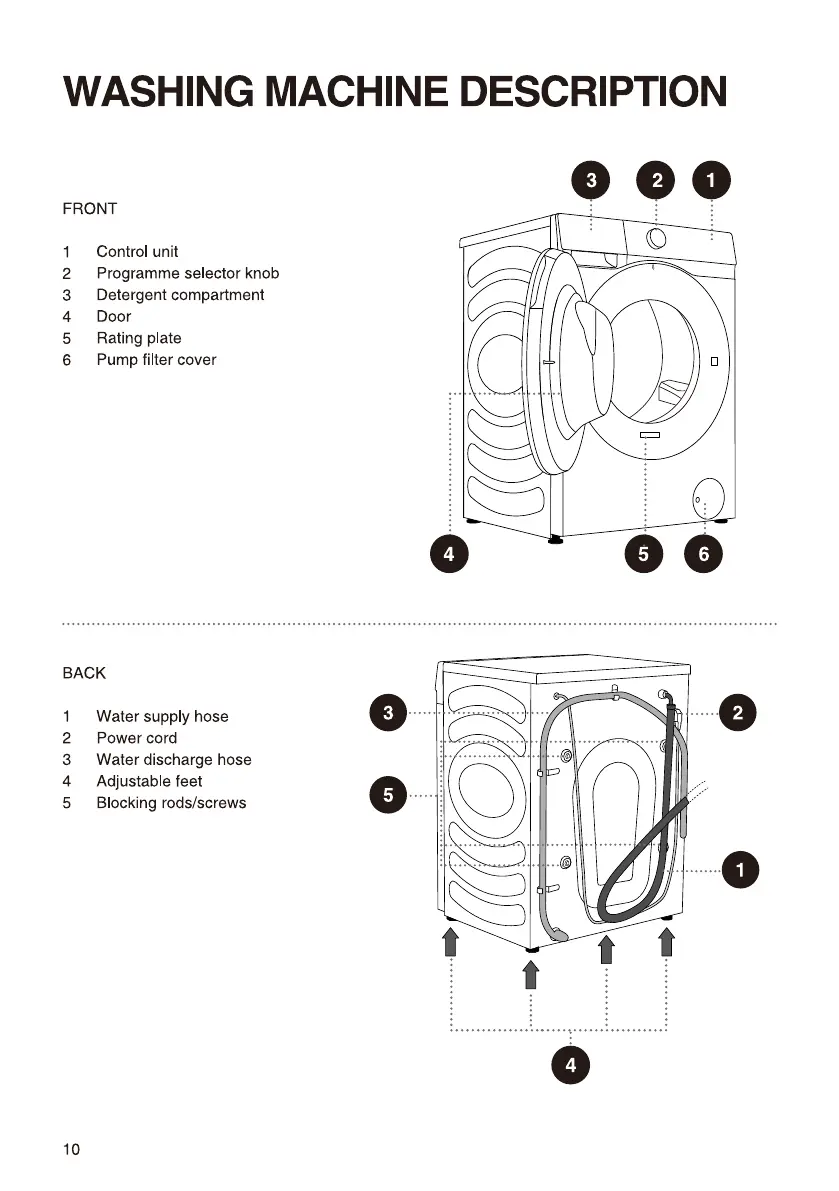 WASHING MACHINE DESCRIPTION

FRONT

1 Control unit
2 Programme selector knob
3 Detergent compartment
4 Door
5 Rating plate
6 Pump filter cover

3 2 1

4 5 6

BACK

1 Water supply hose
2 Power cord
3 Water discharge hose
4 Adjustable feet
5 Blocking rods/screws

3 2

5

1

4

10