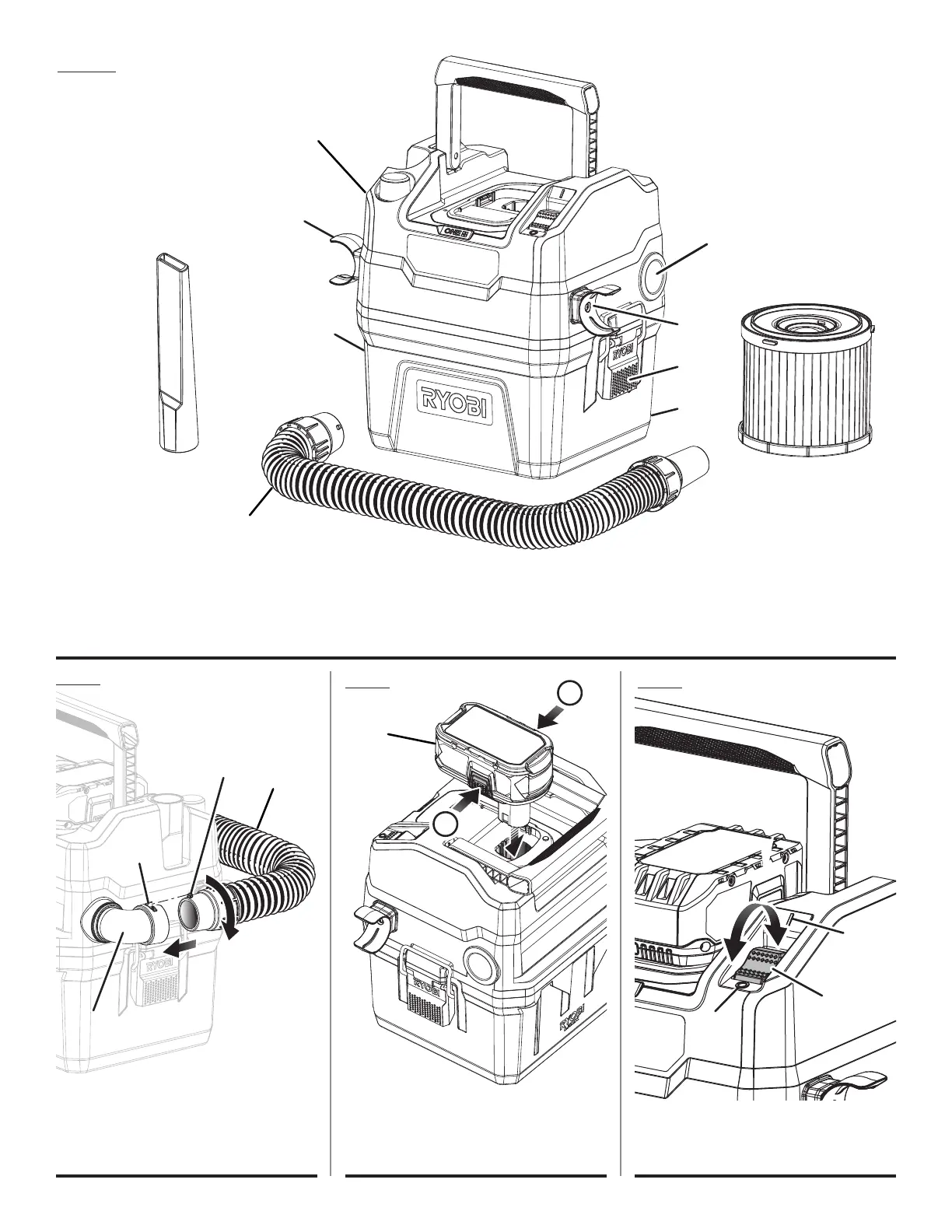 ONE+

RYOBI

RYOBI

RYOBI

RYOBI

RYOBI