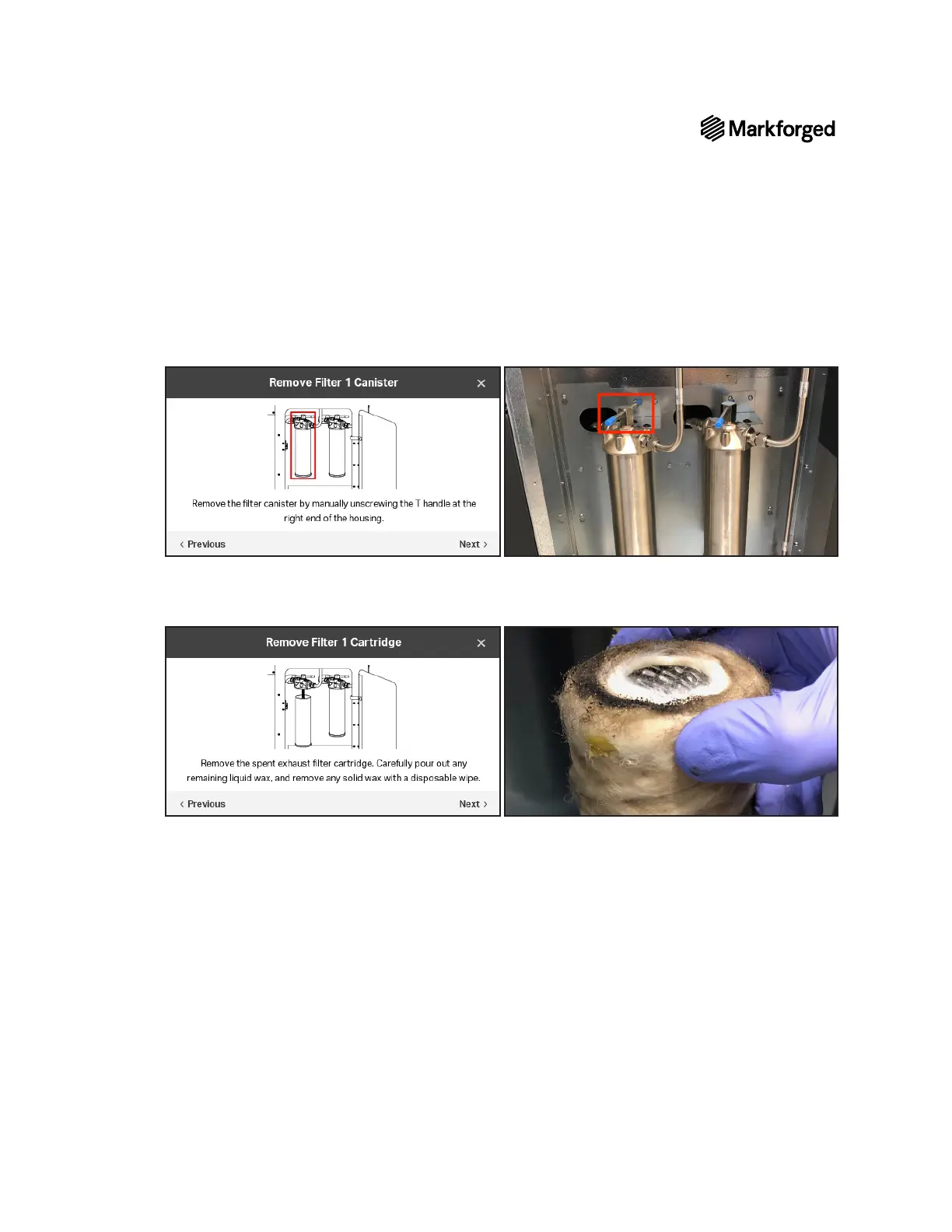 Markforged

Remove Filter 1 Canister ×

Remove the filter canister by manually unscrewing the T handle at the right end of the housing.

‹ Previous Next ›

Remove Filter 1 Cartridge ×

Remove the spent exhaust filter cartridge. Carefully pour out any remaining liquid wax, and remove any solid wax with a disposable wipe.

‹ Previous Next ›