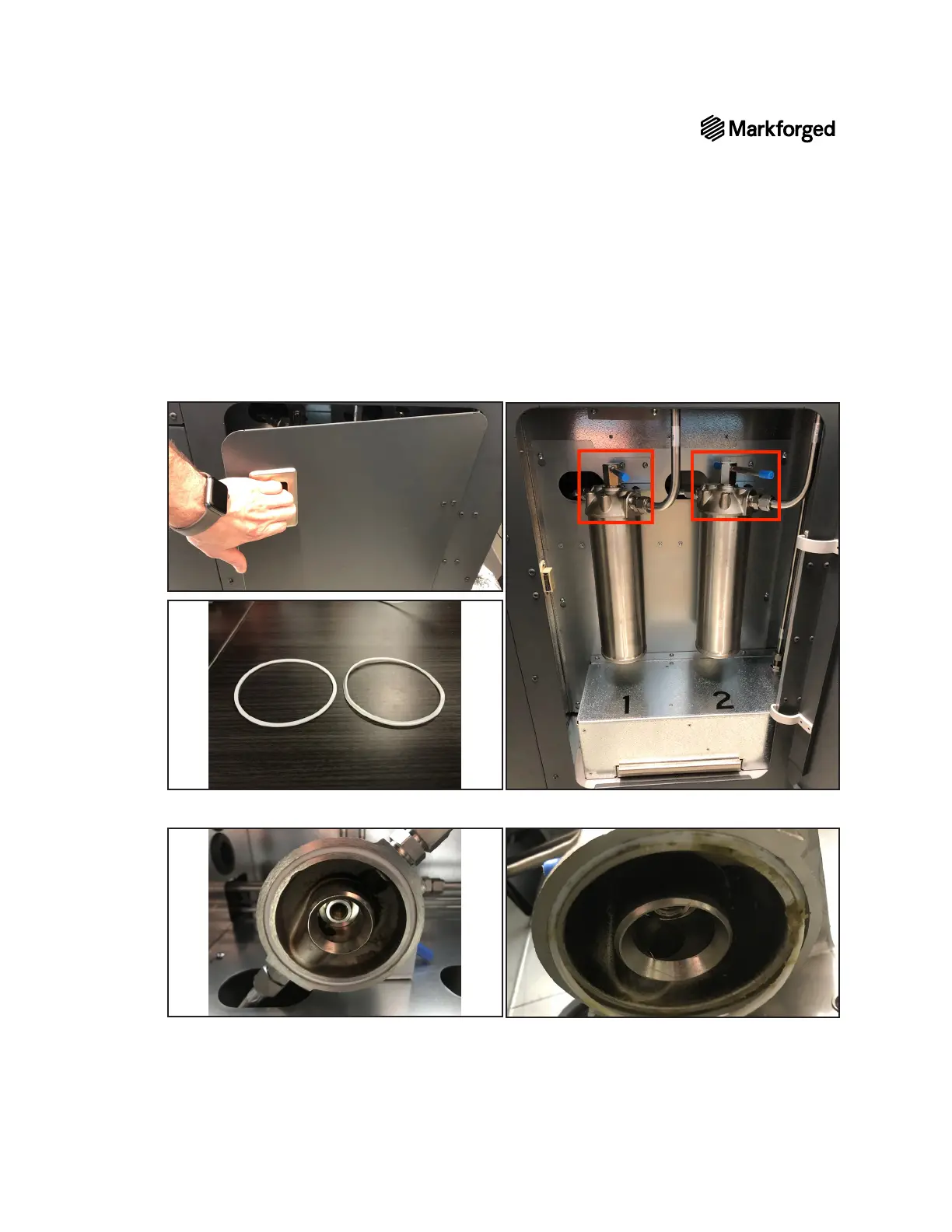 Markforged

1

2