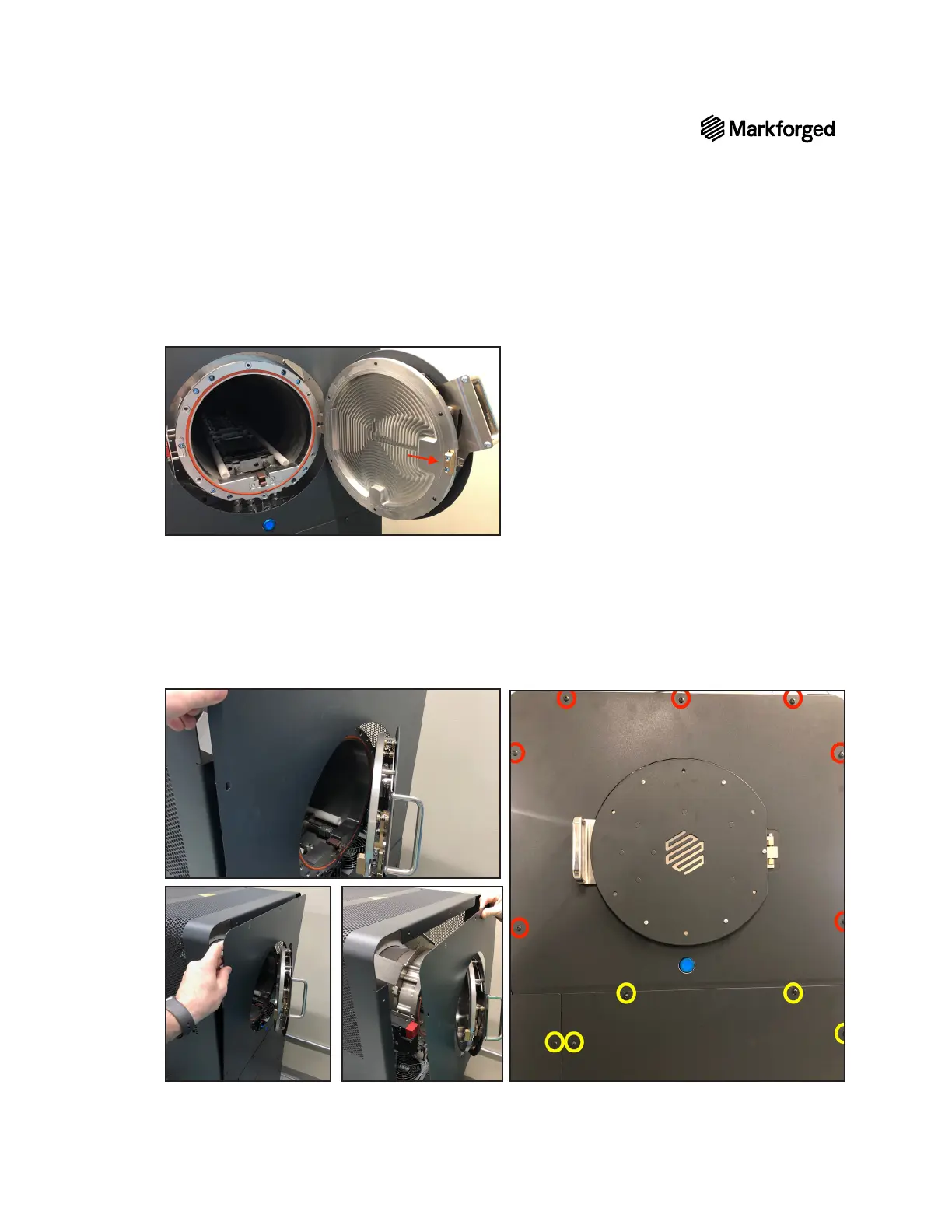 Markforged