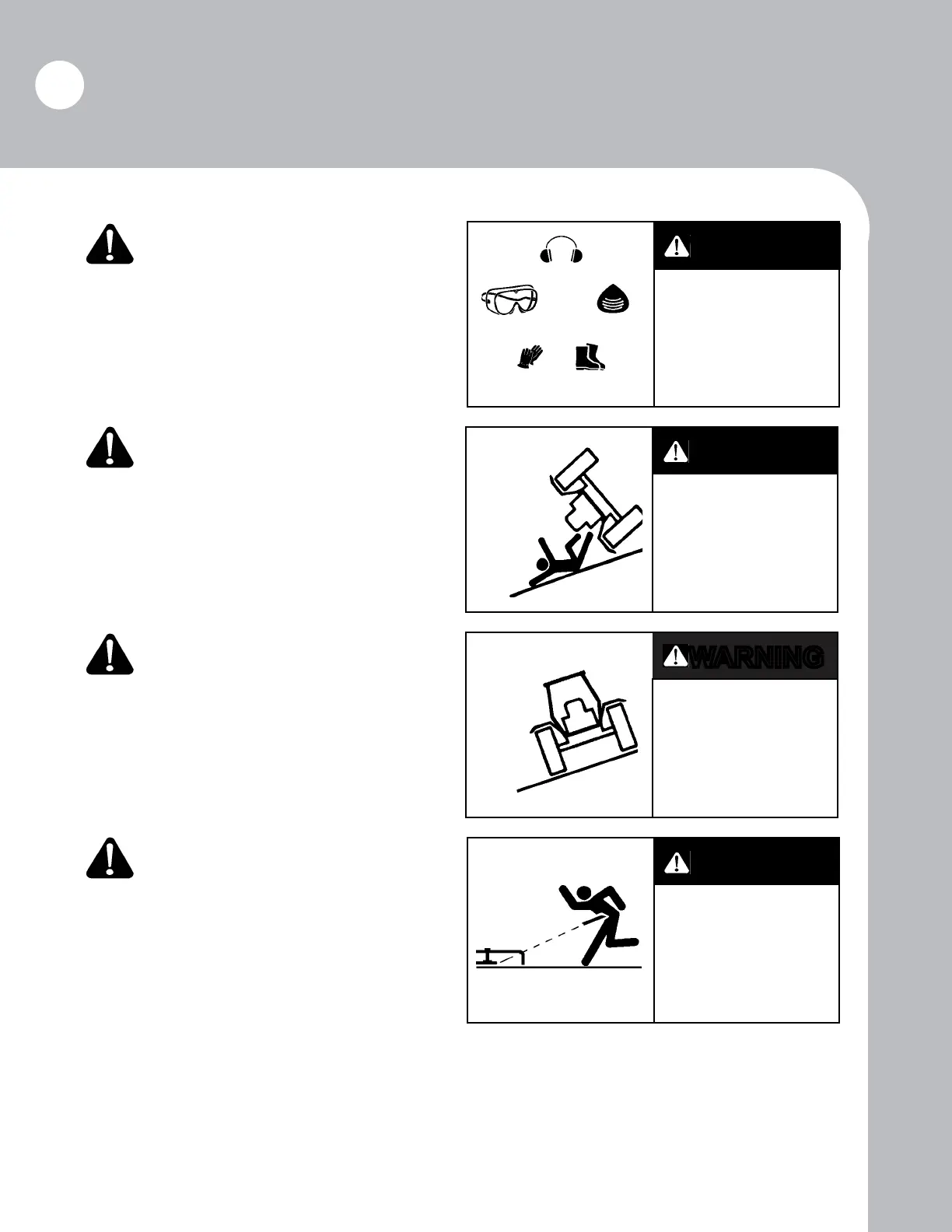 WARNING