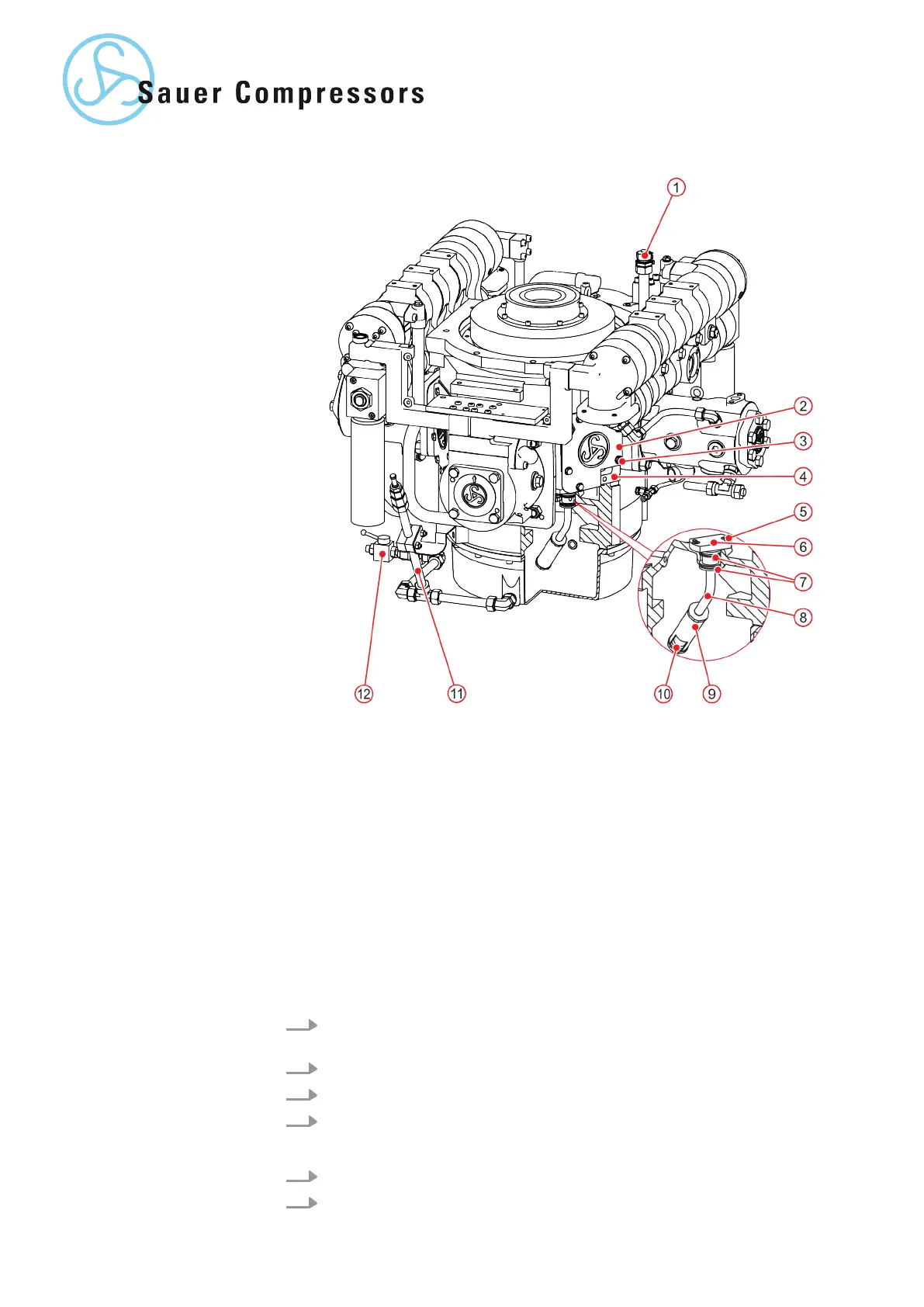 Sauer Compressors

1
2
3
4
5
6
7
8
9
10
11
12