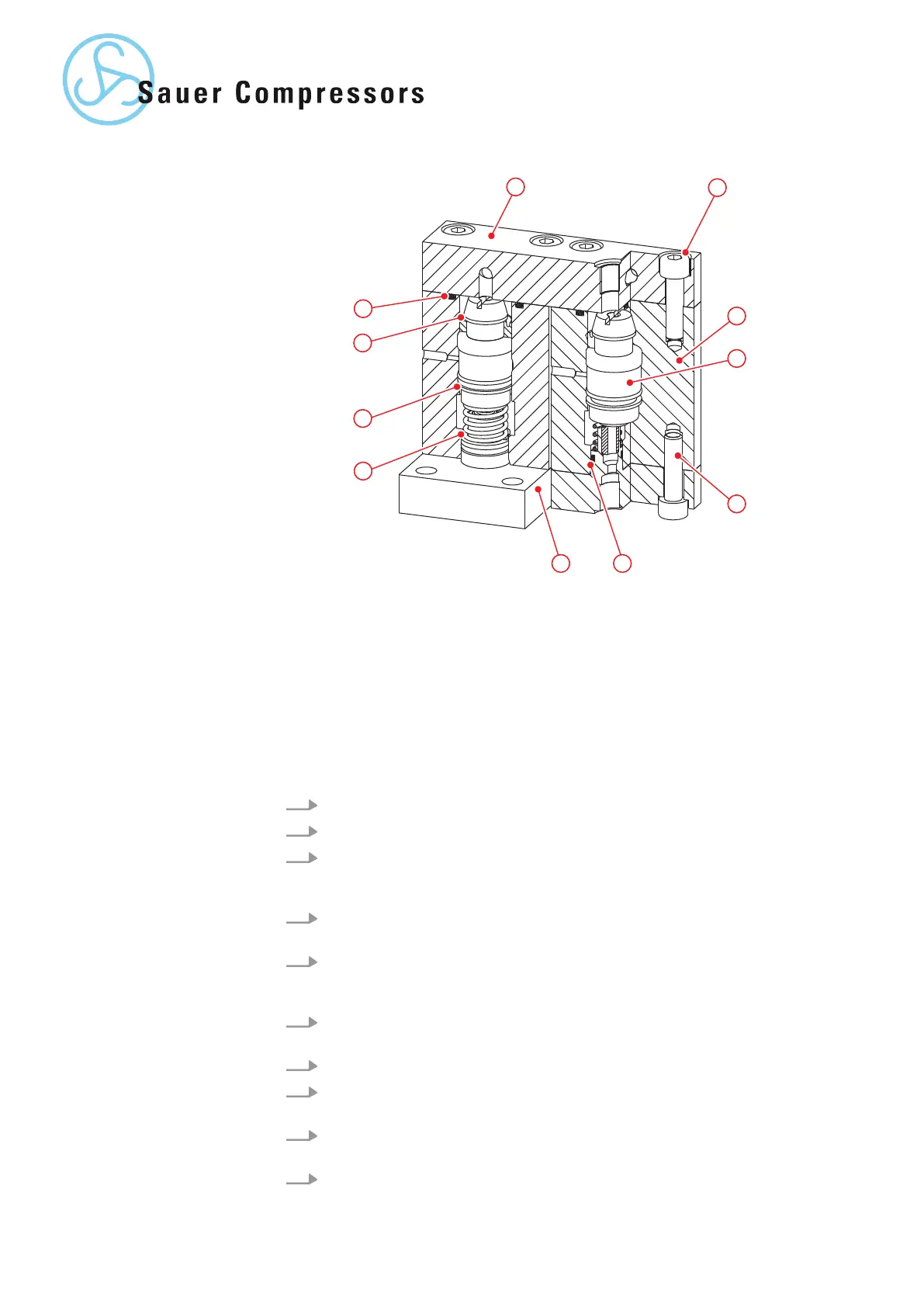 Sauer Compressors