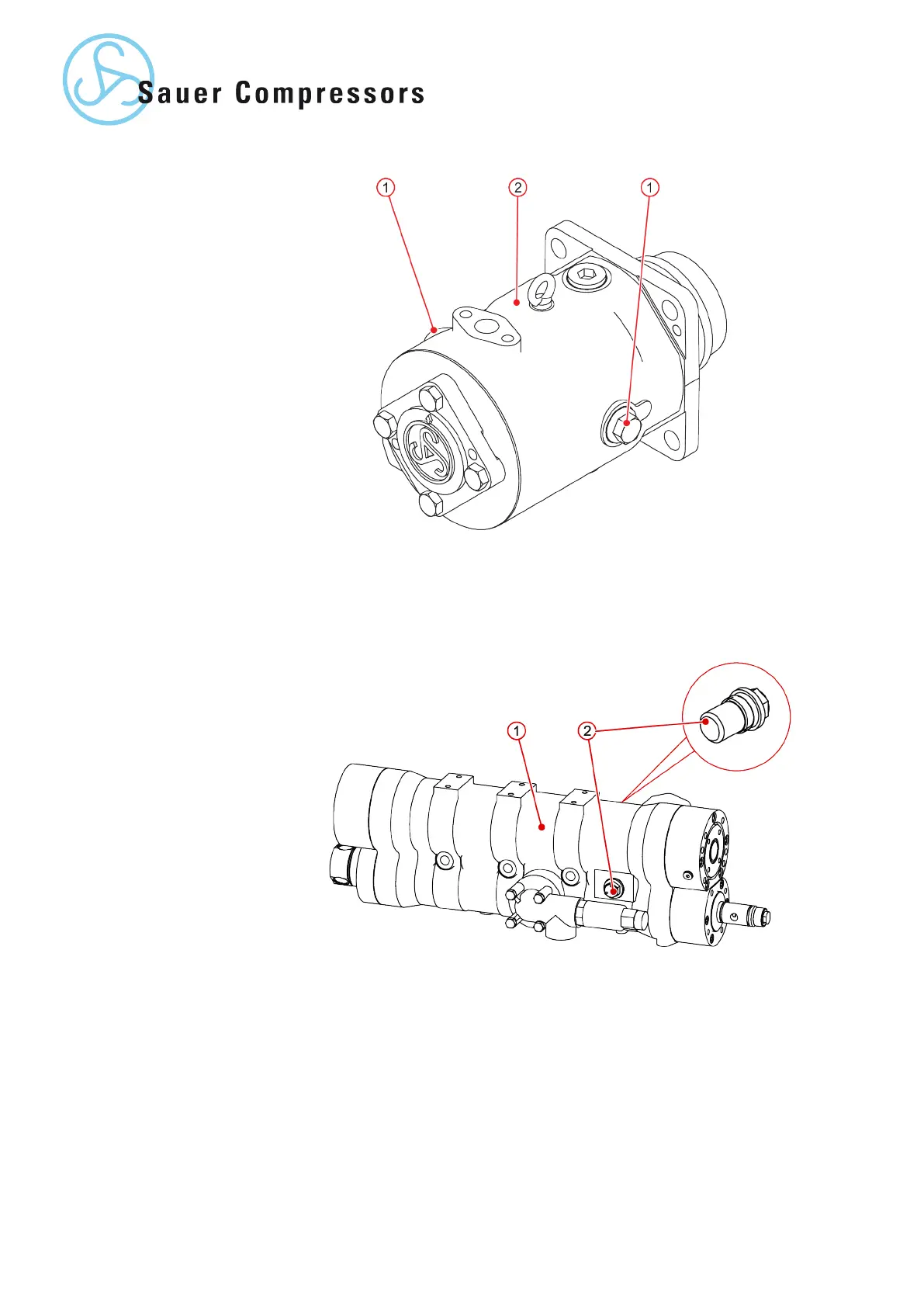 Sauer Compressors

1 2 1

1 2