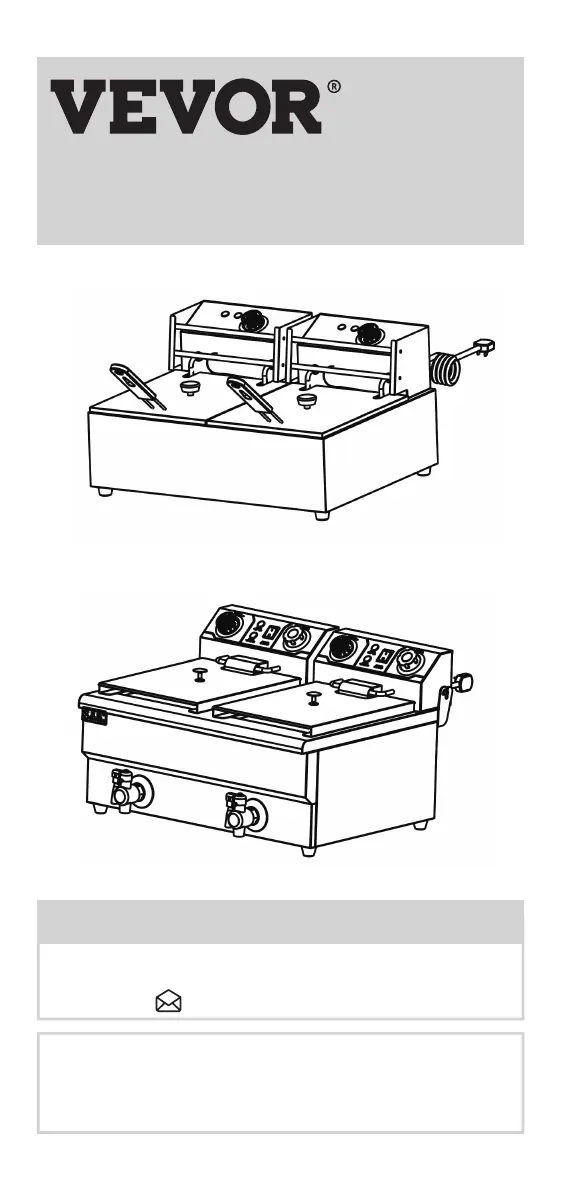 VEVOR®