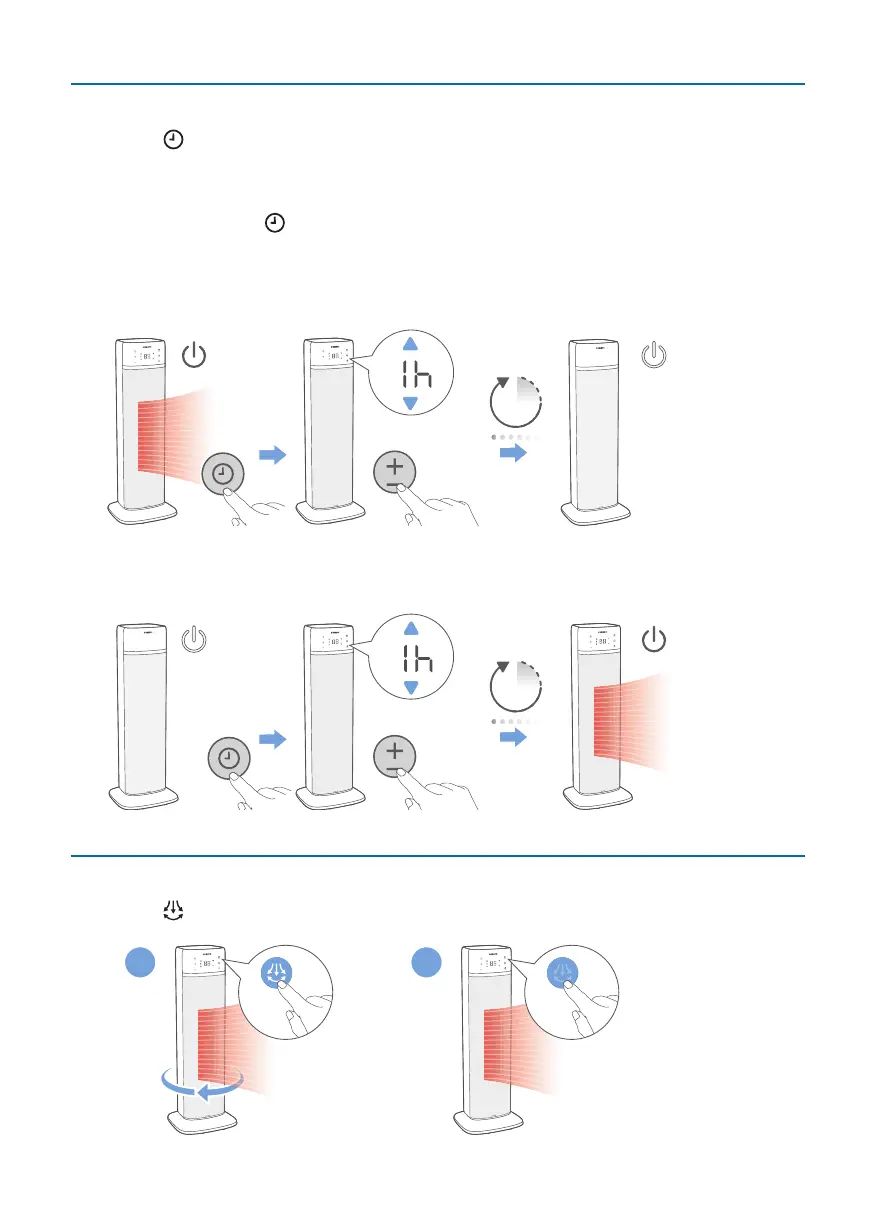 1h

1h