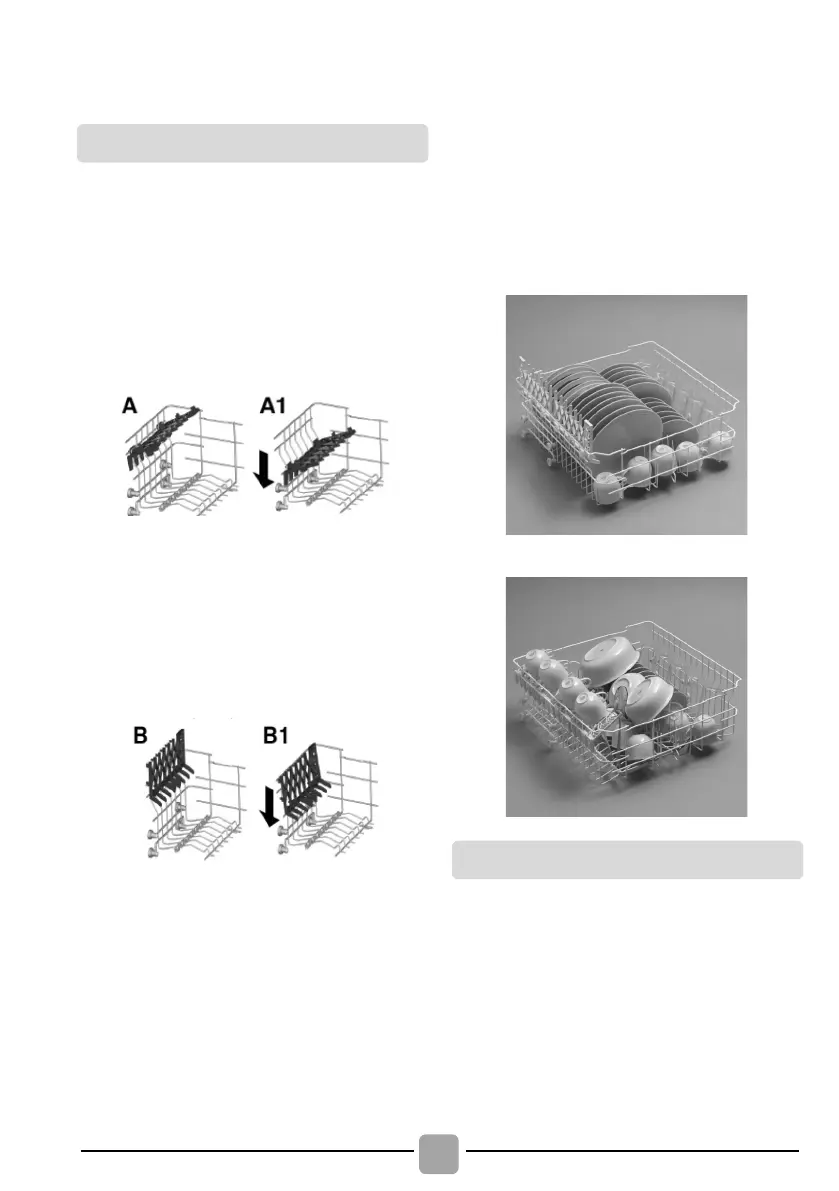 A

A1

B

B1