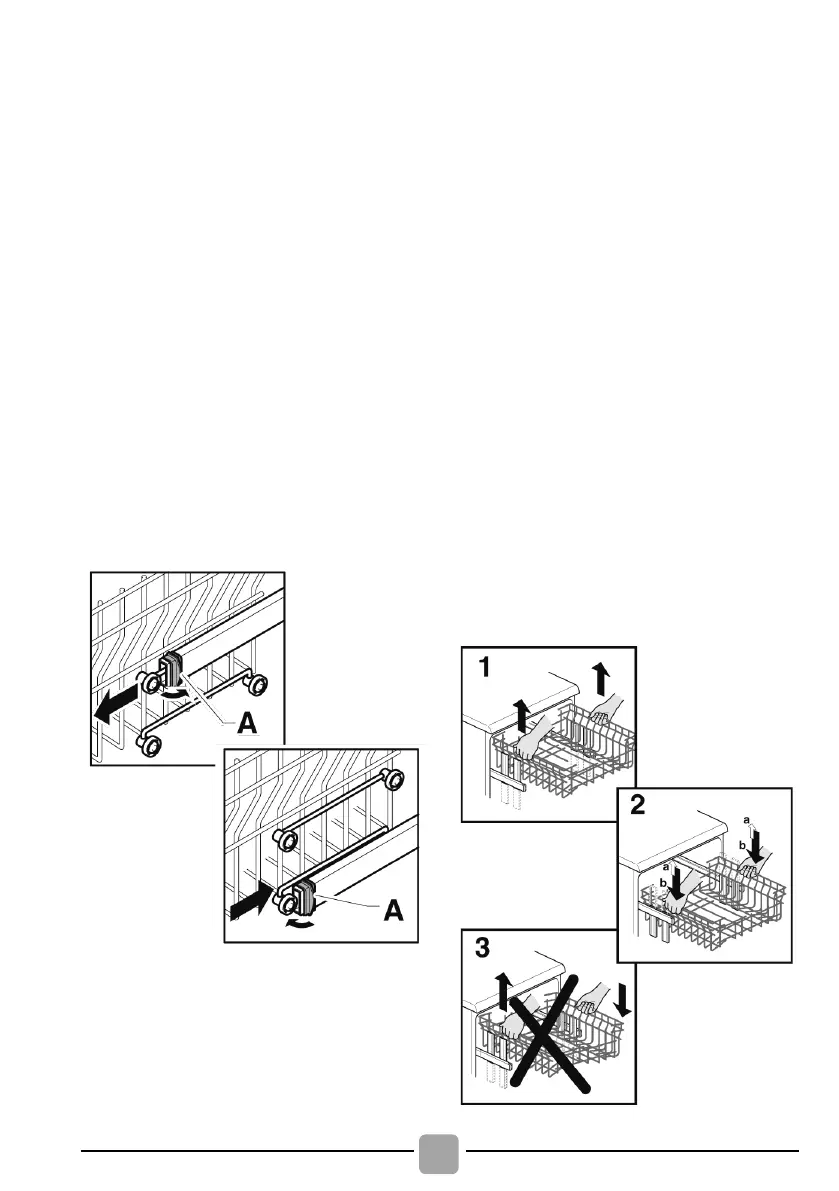 A

A

1

2

a

b

a

b

3