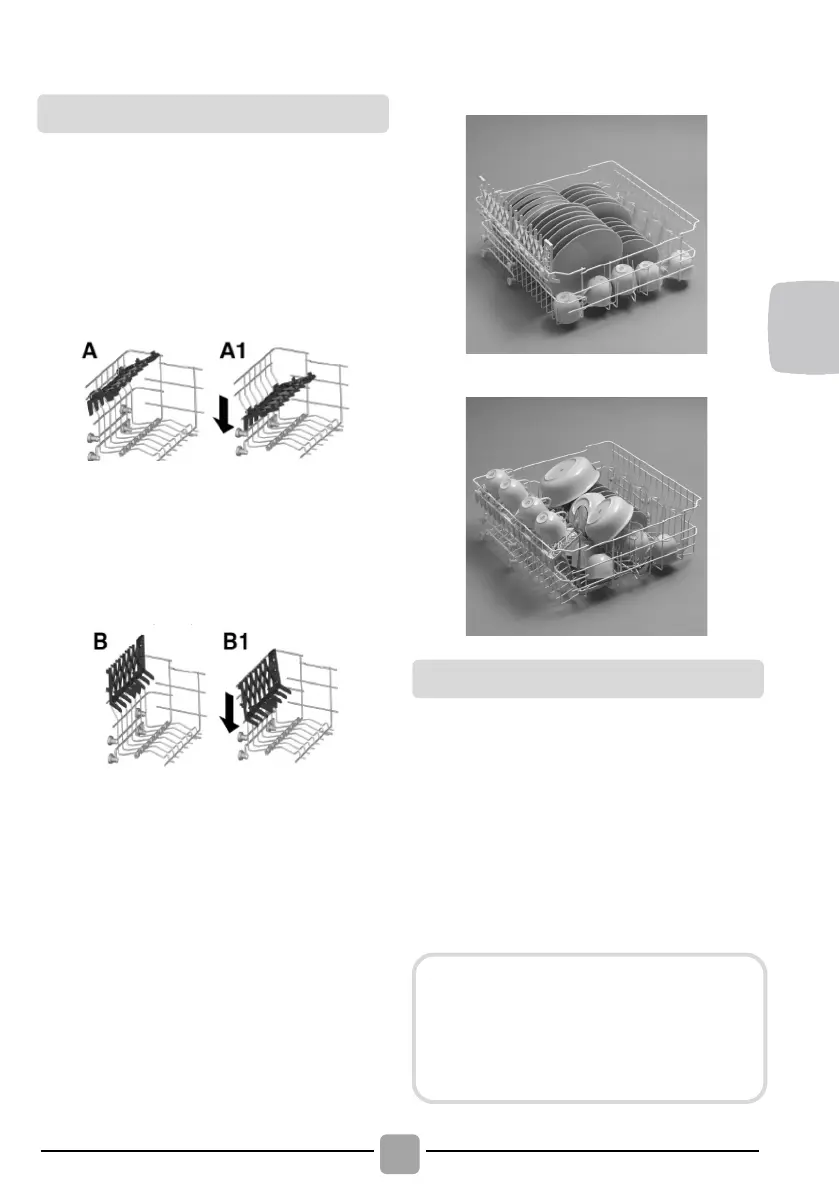 A

A1

B

B1