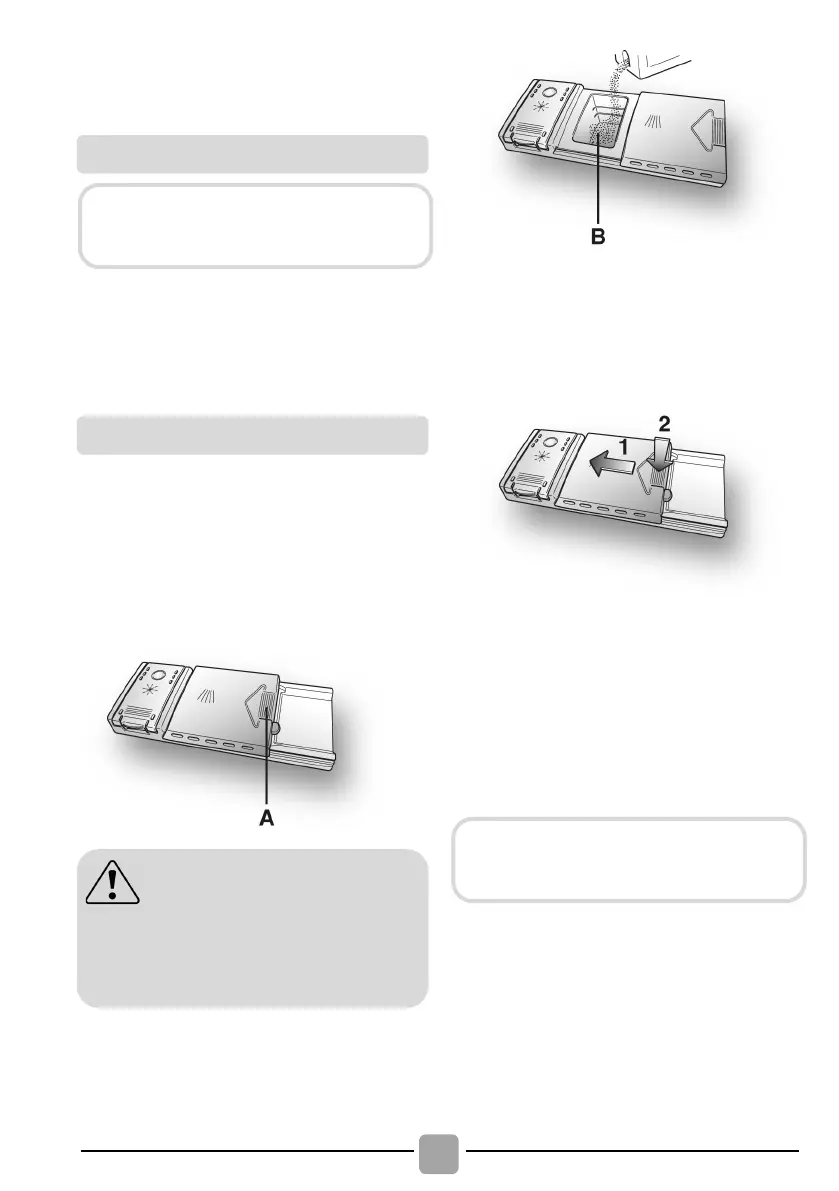 B

2
1

A