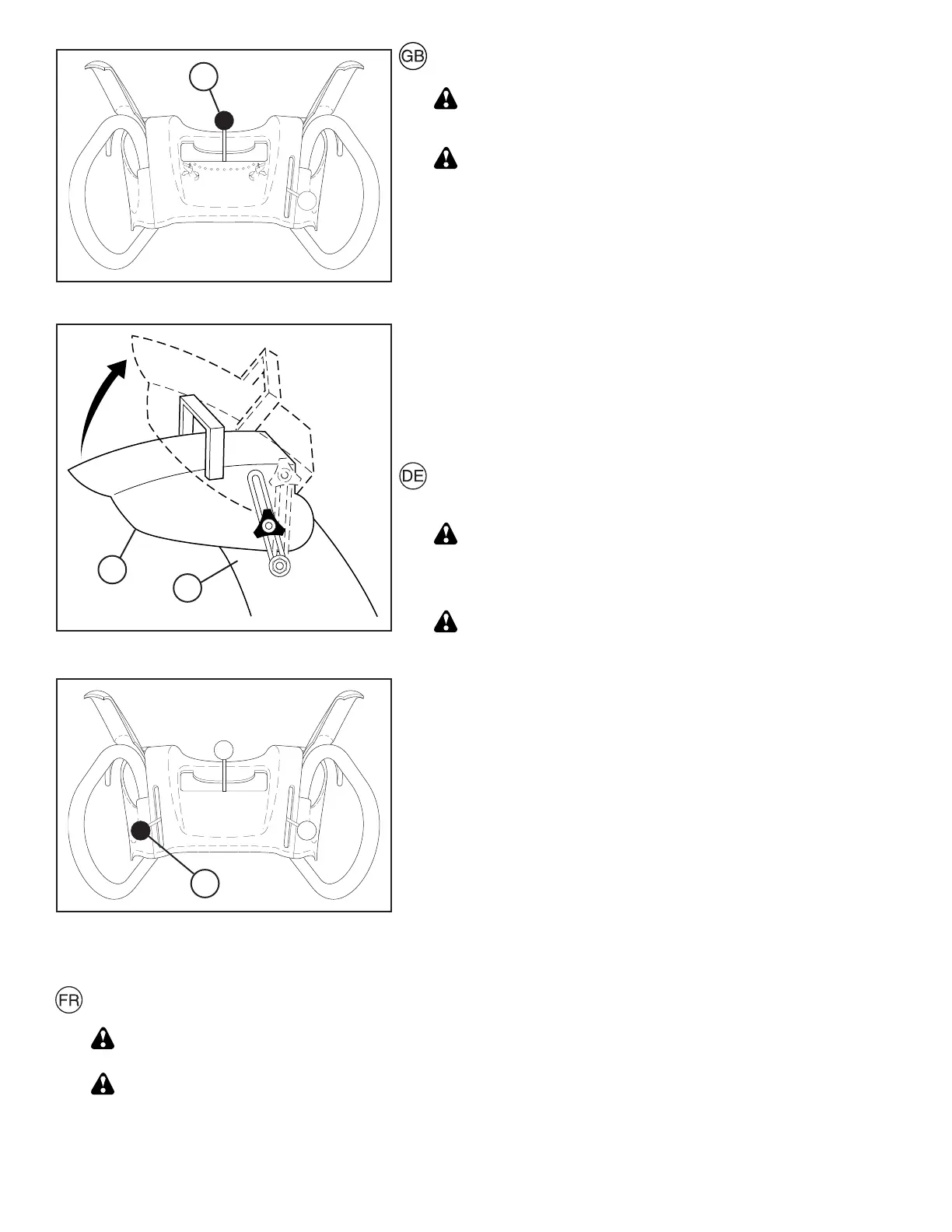 GB

DE

FR