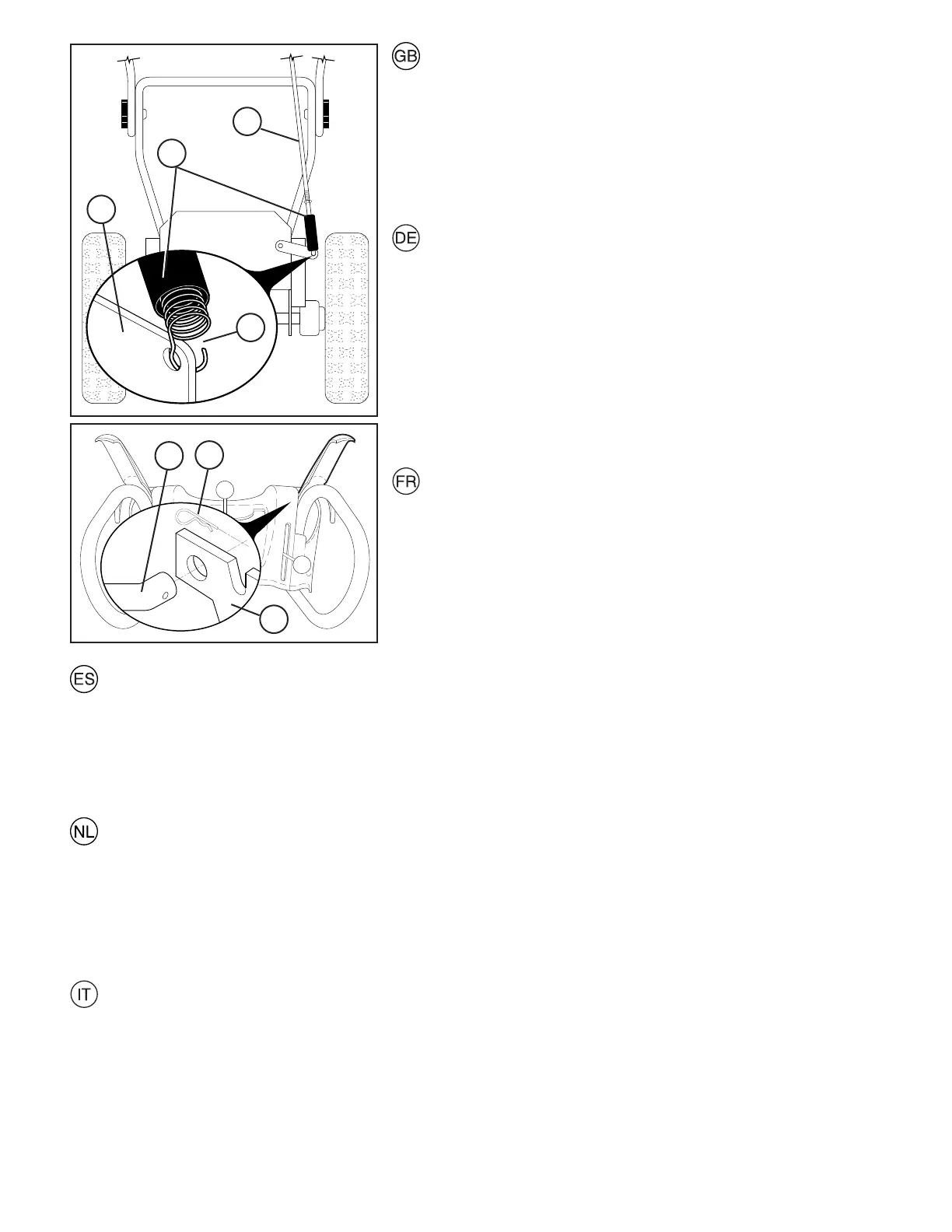 GB

DE

FR

ES

NL

IT