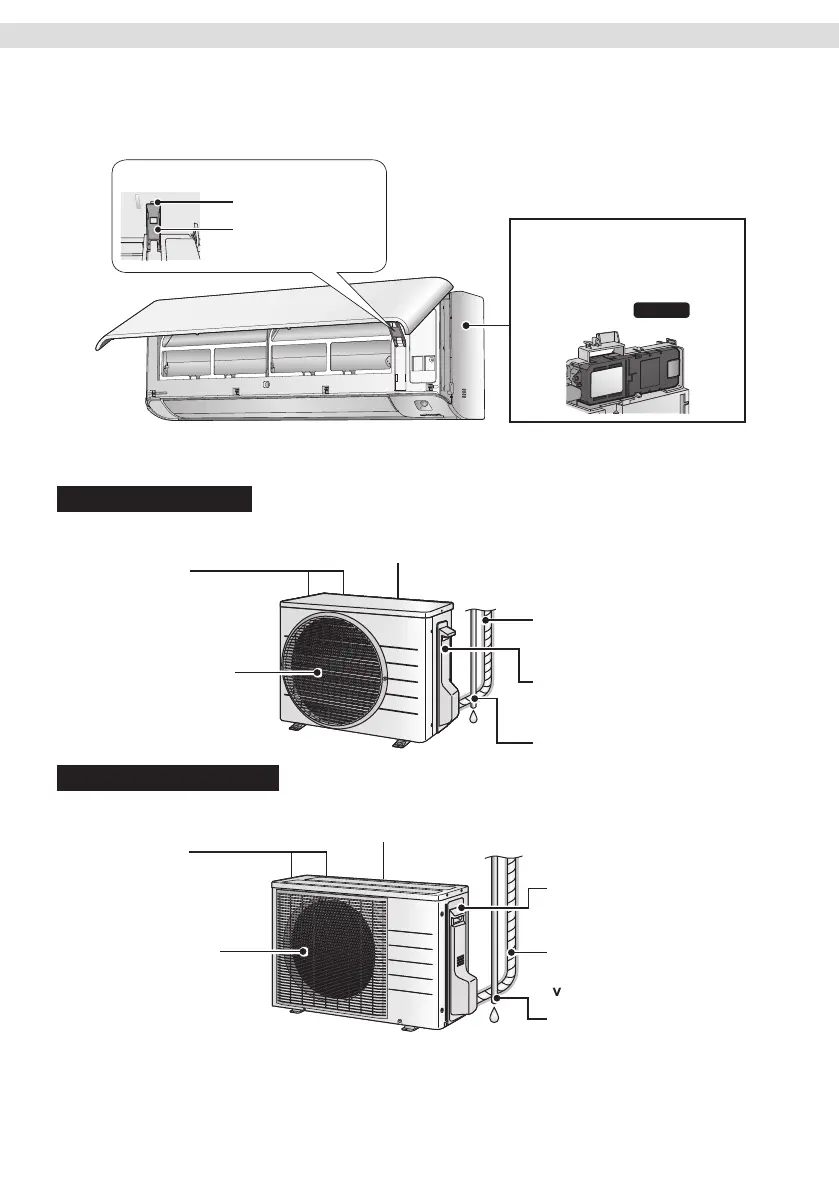 v