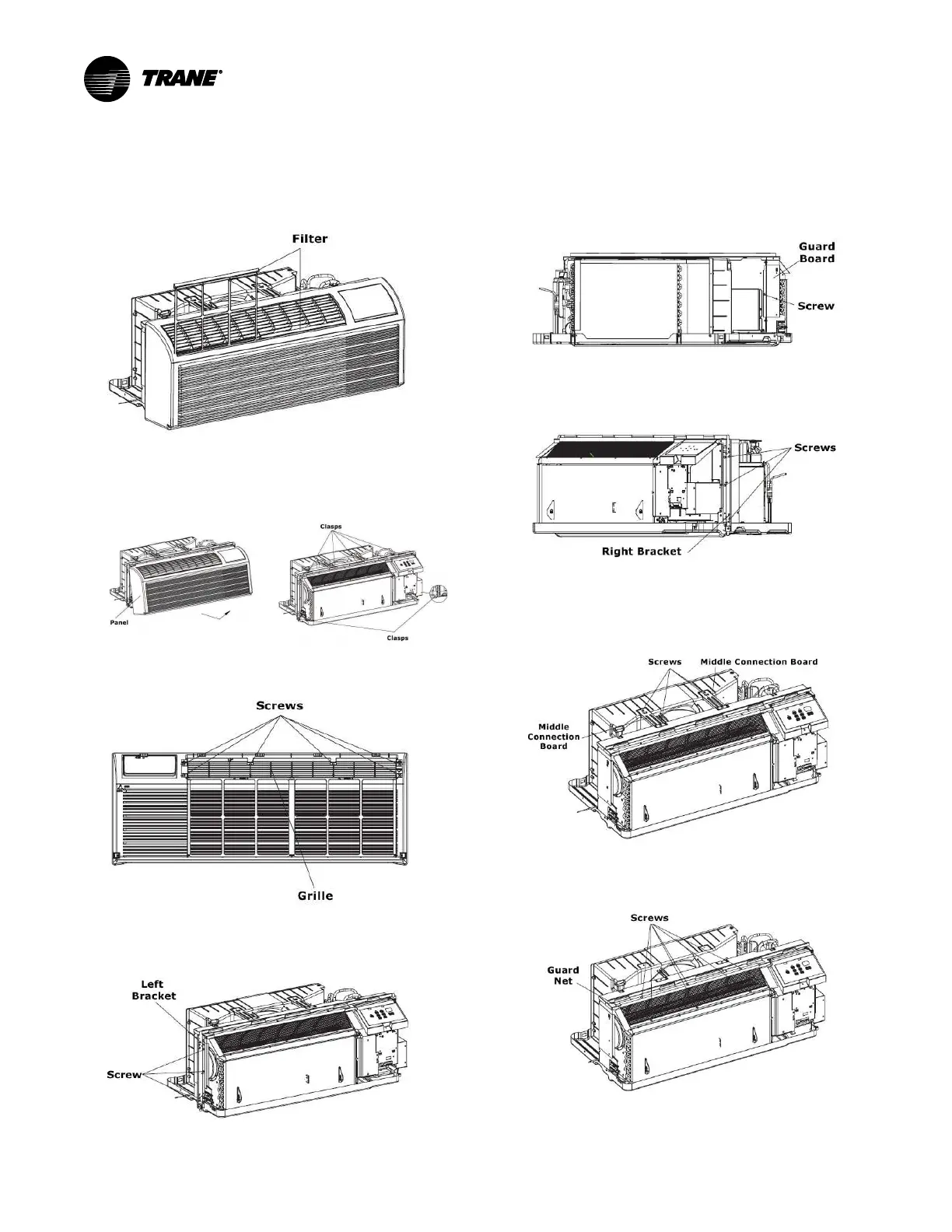 TRANE®

Filter

Clasps

Panel

Clasps

Screws

Grille

Left Bracket

Screw

Guard Board

Screw

Screws

Right Bracket

Screws

Middle Connection Board

Middle Connection Board

Screws

Guard Net