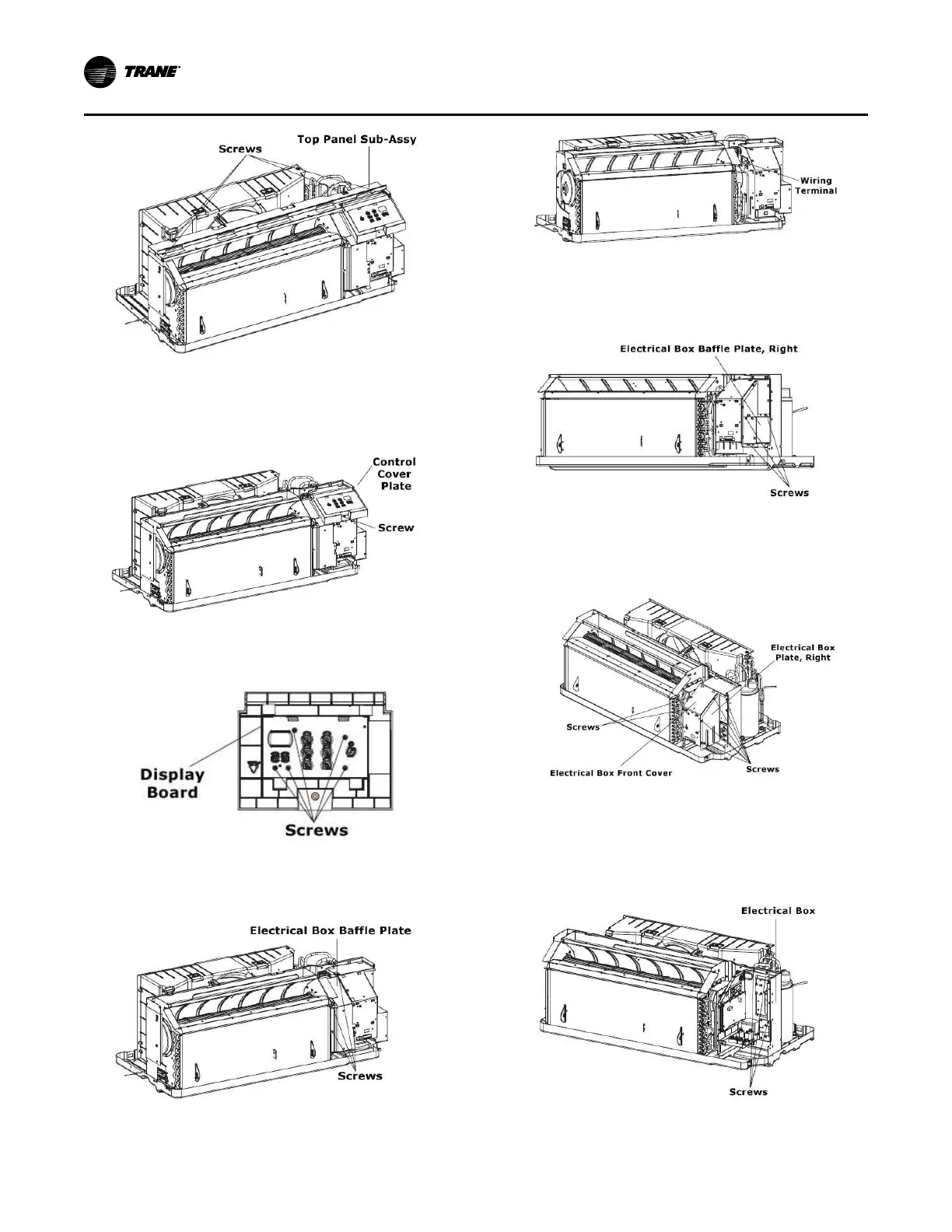 TRANE

Screws
Top Panel Sub-Assy

Control Cover Plate
Screw

Display Board
Screws

Electrical Box Baffle Plate
Screws

Wiring Terminal

Electrical Box Baffle Plate, Right
Screws

Electrical Box Plate, Right
Screws
Electrical Box Front Cover
Screws

Electrical Box
Screws