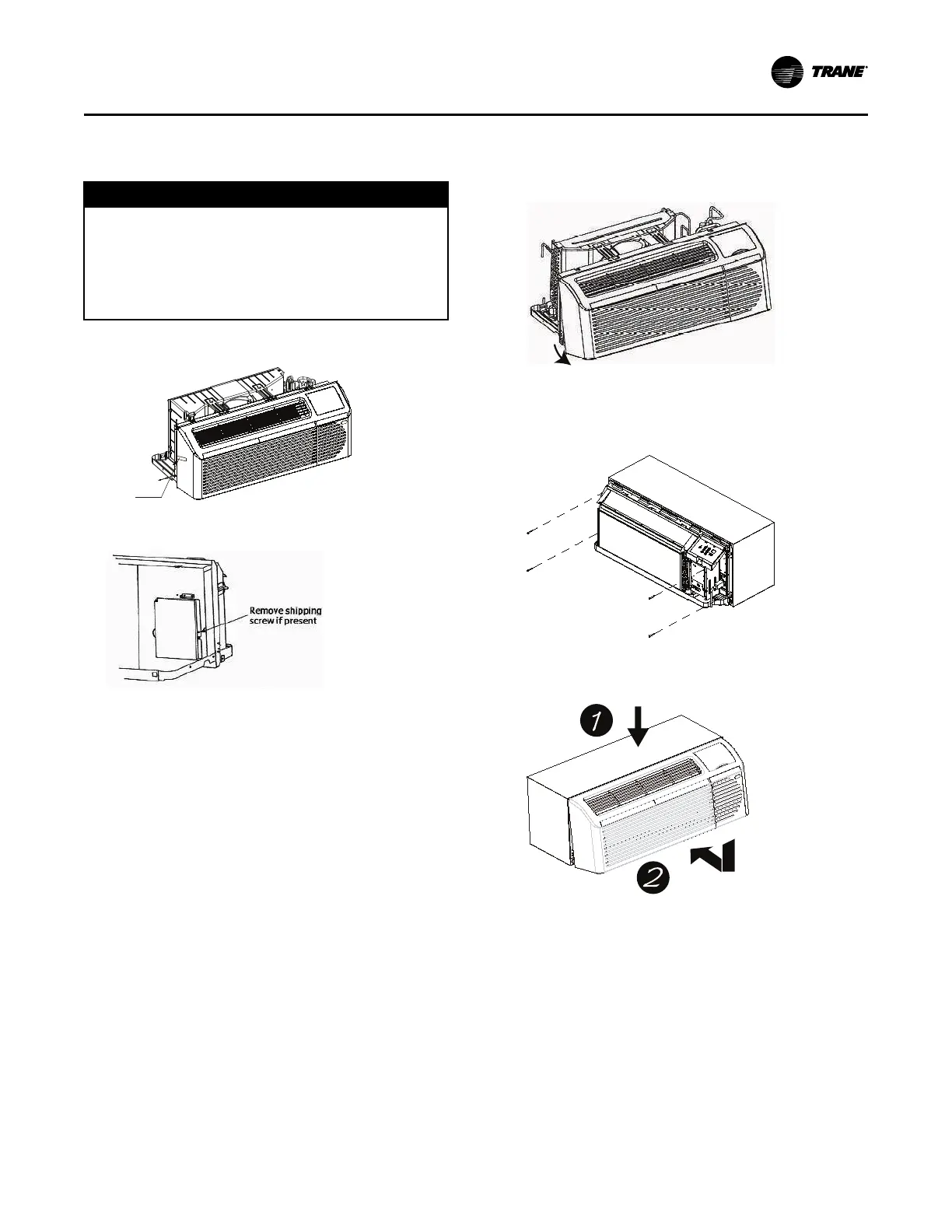 TRANE

Remove shipping screw if present

1

2