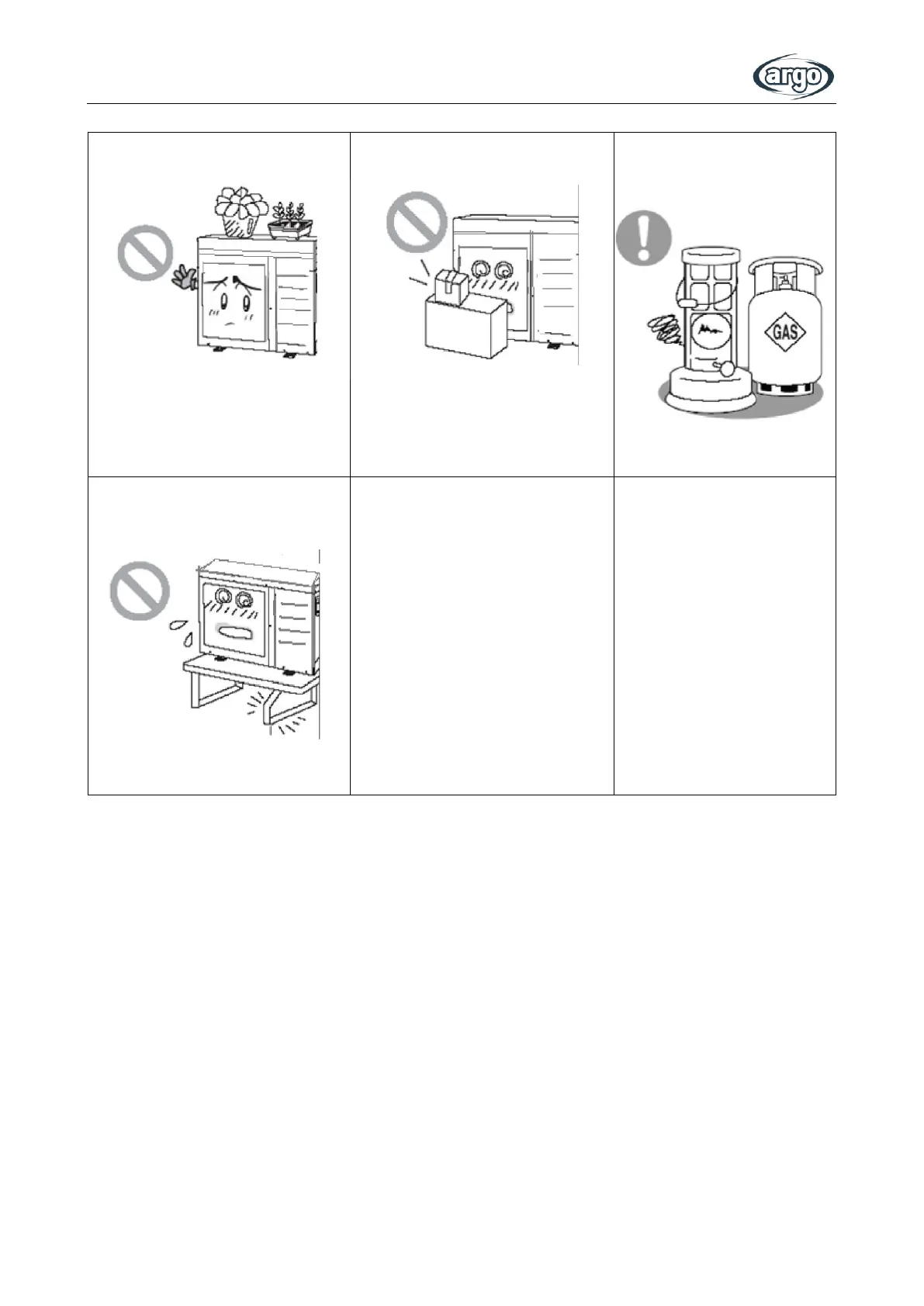 argo

GAS