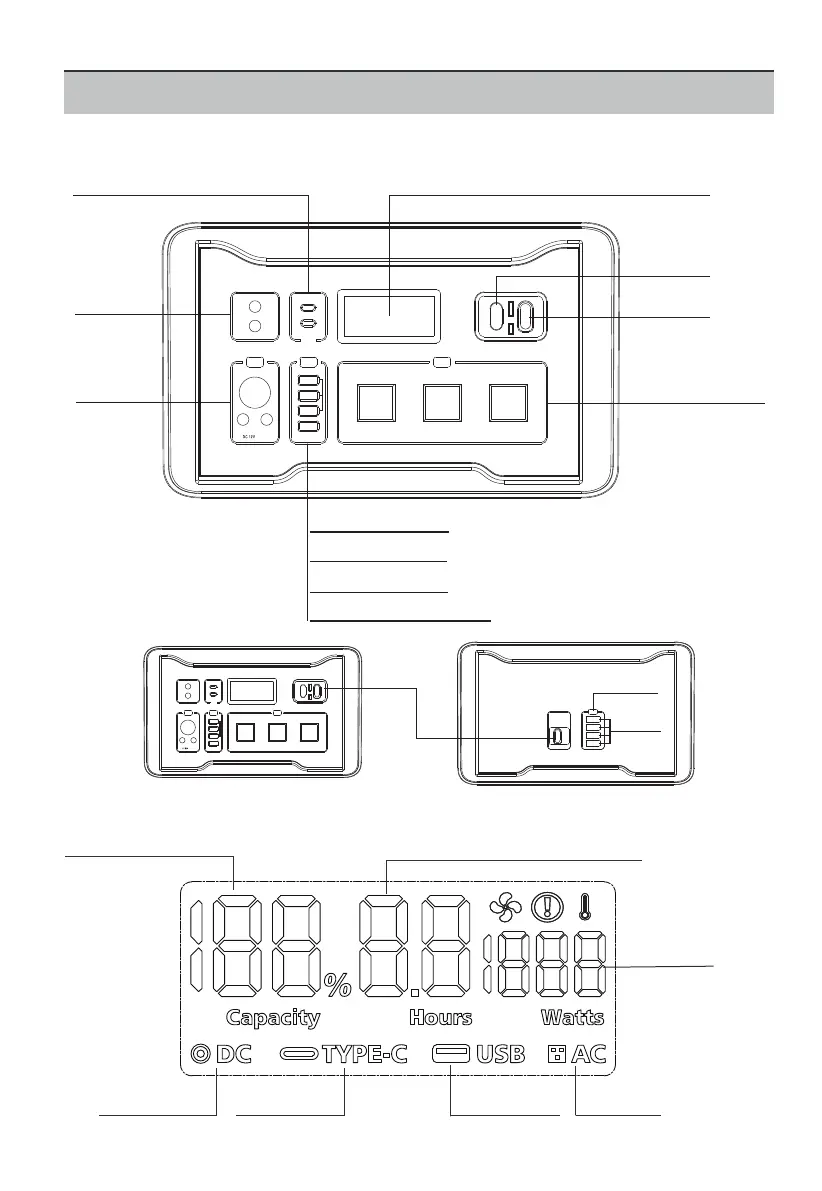 DC 12V

%

Capacity Hours Watts

DC TYPE-C USB AC