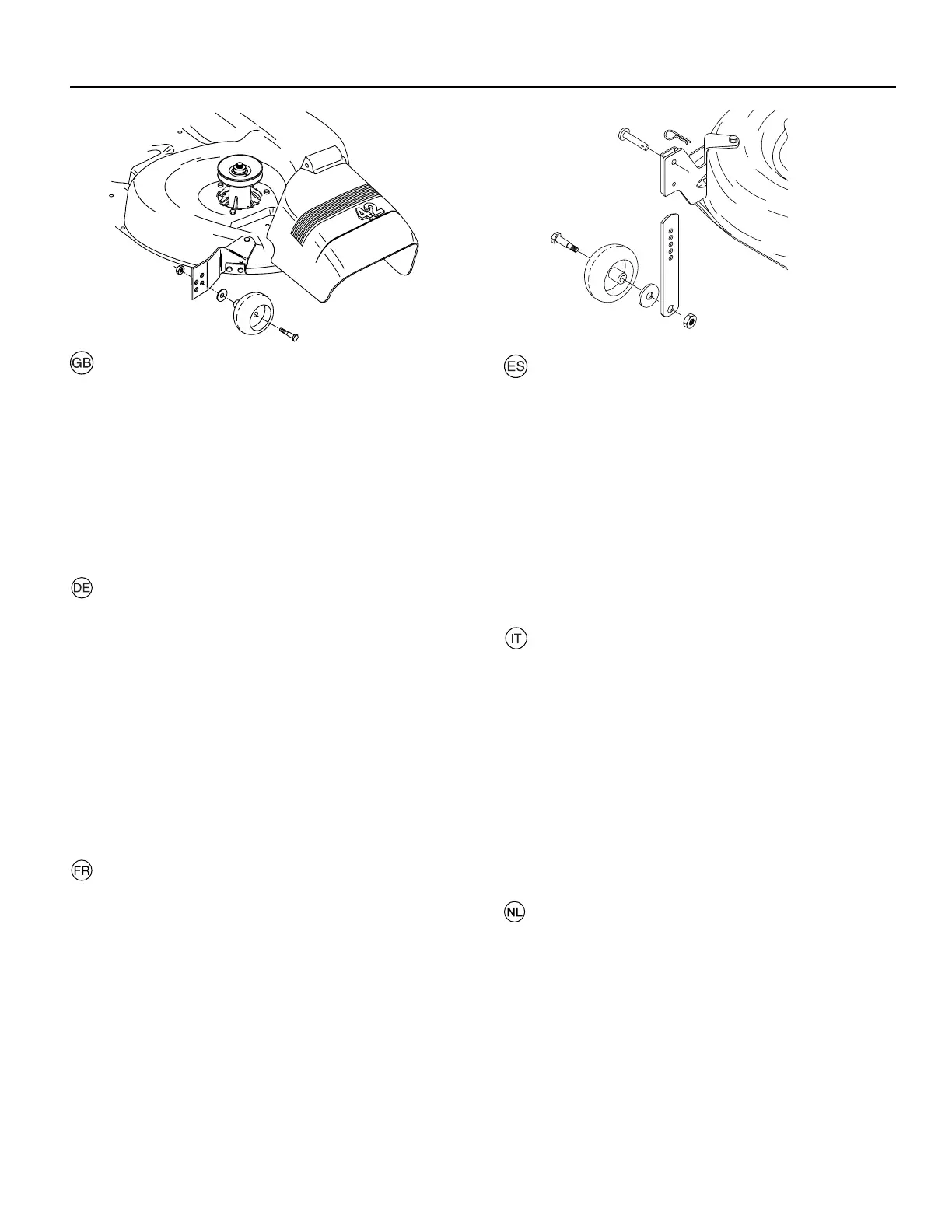 42

GB

DE

FR

ES

IT

NL