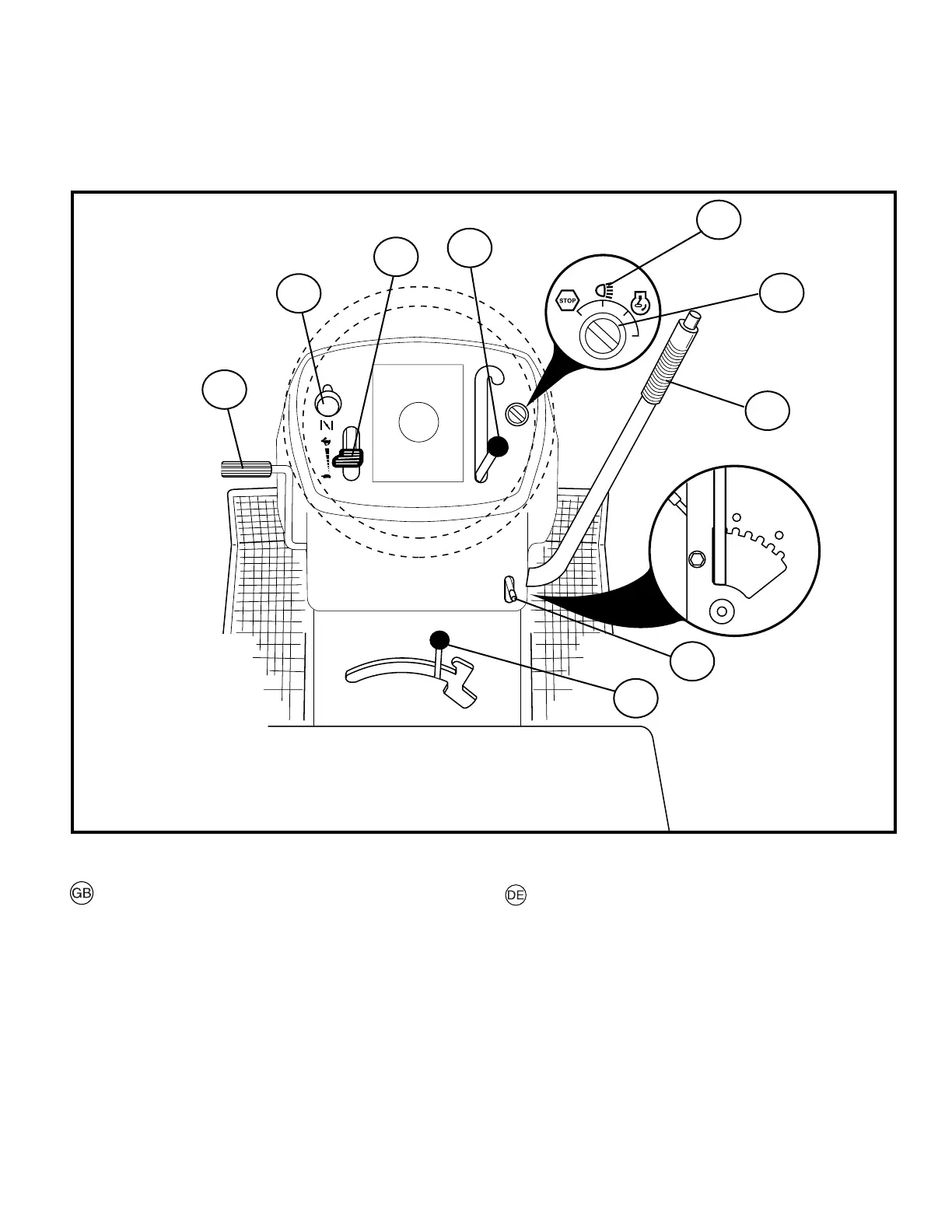 STOP

GB

DE