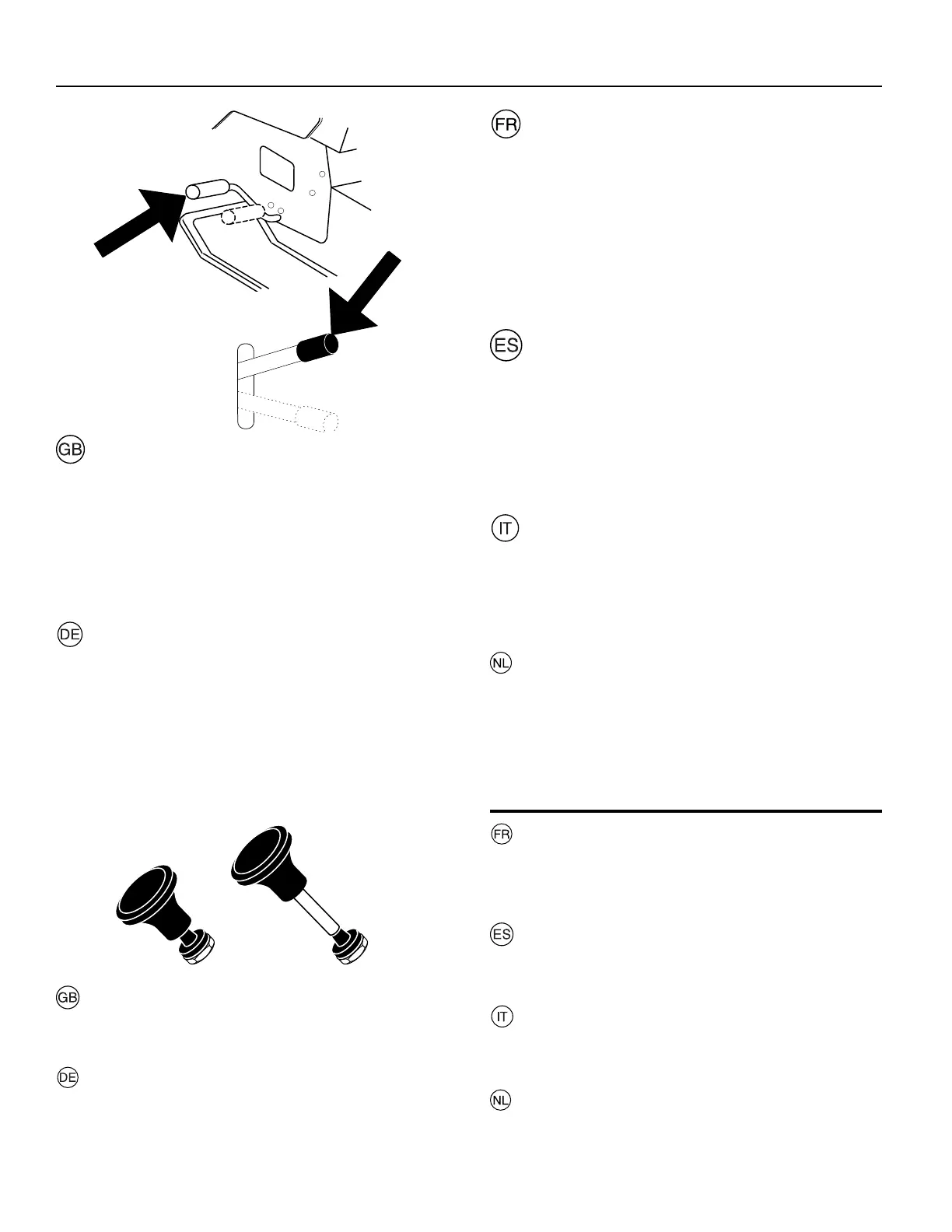 GB

DE

GB

DE

FR

ES

IT

NL

FR

ES

IT

NL