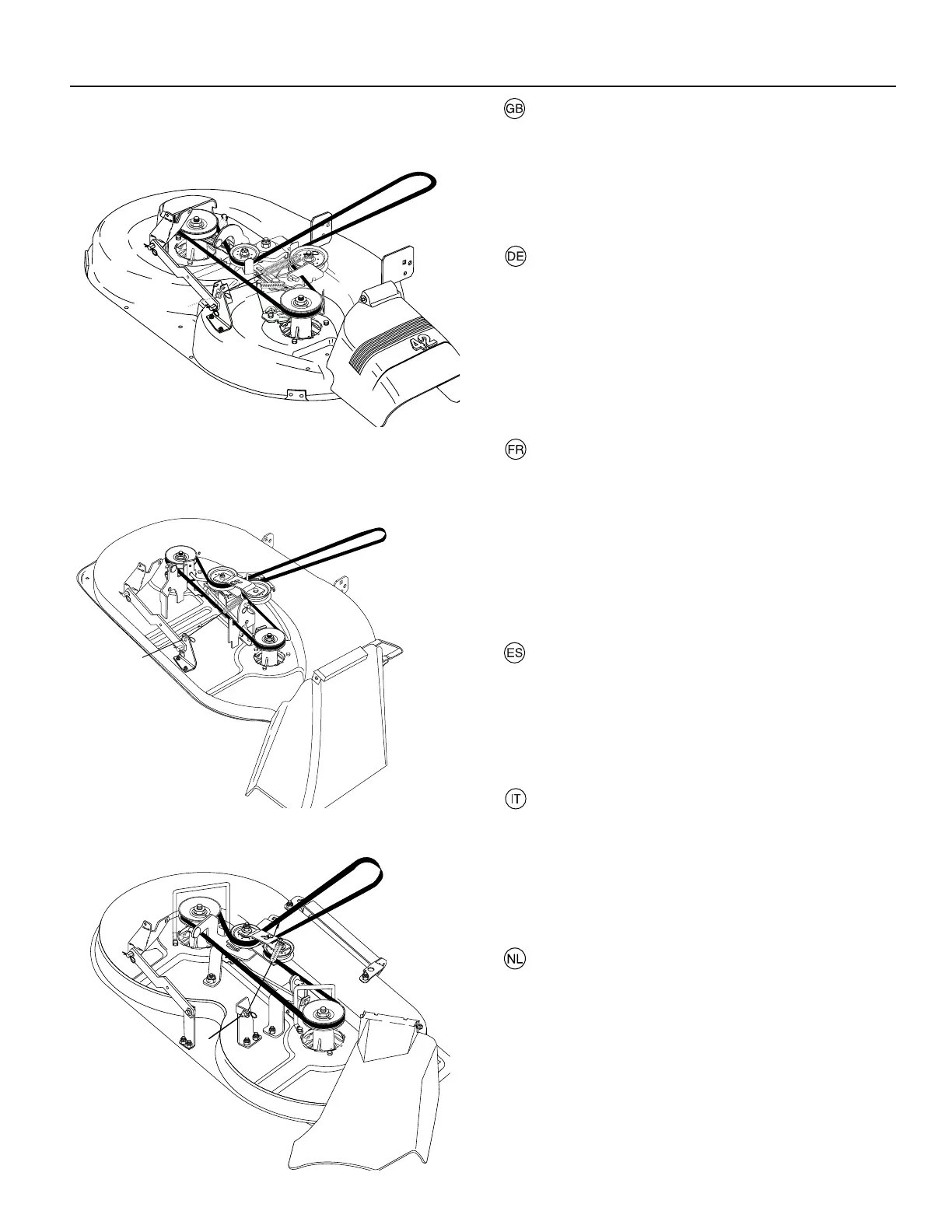 GB

DE

FR

ES

IT

NL

42