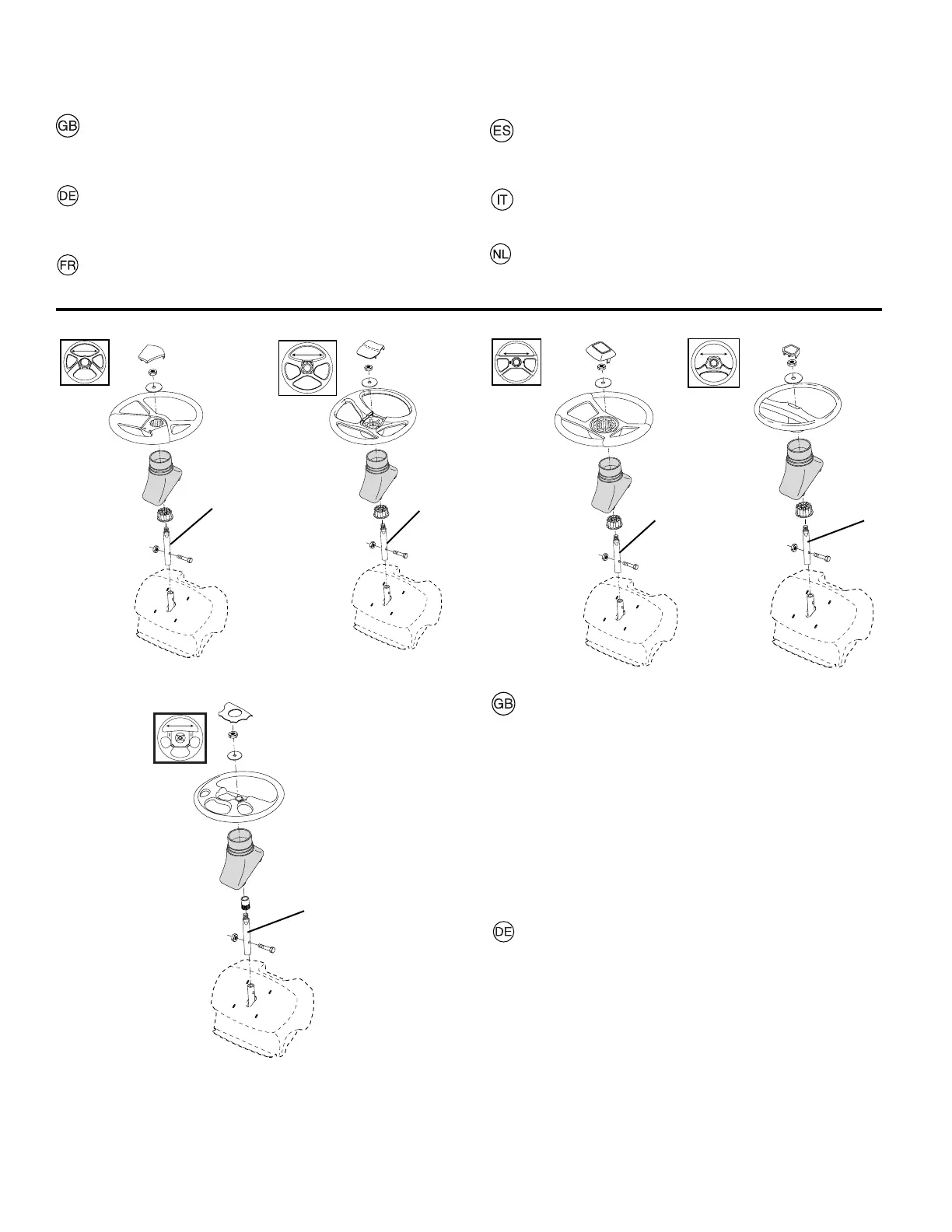 GB

DE

FR

ES

IT

NL

GB

DE