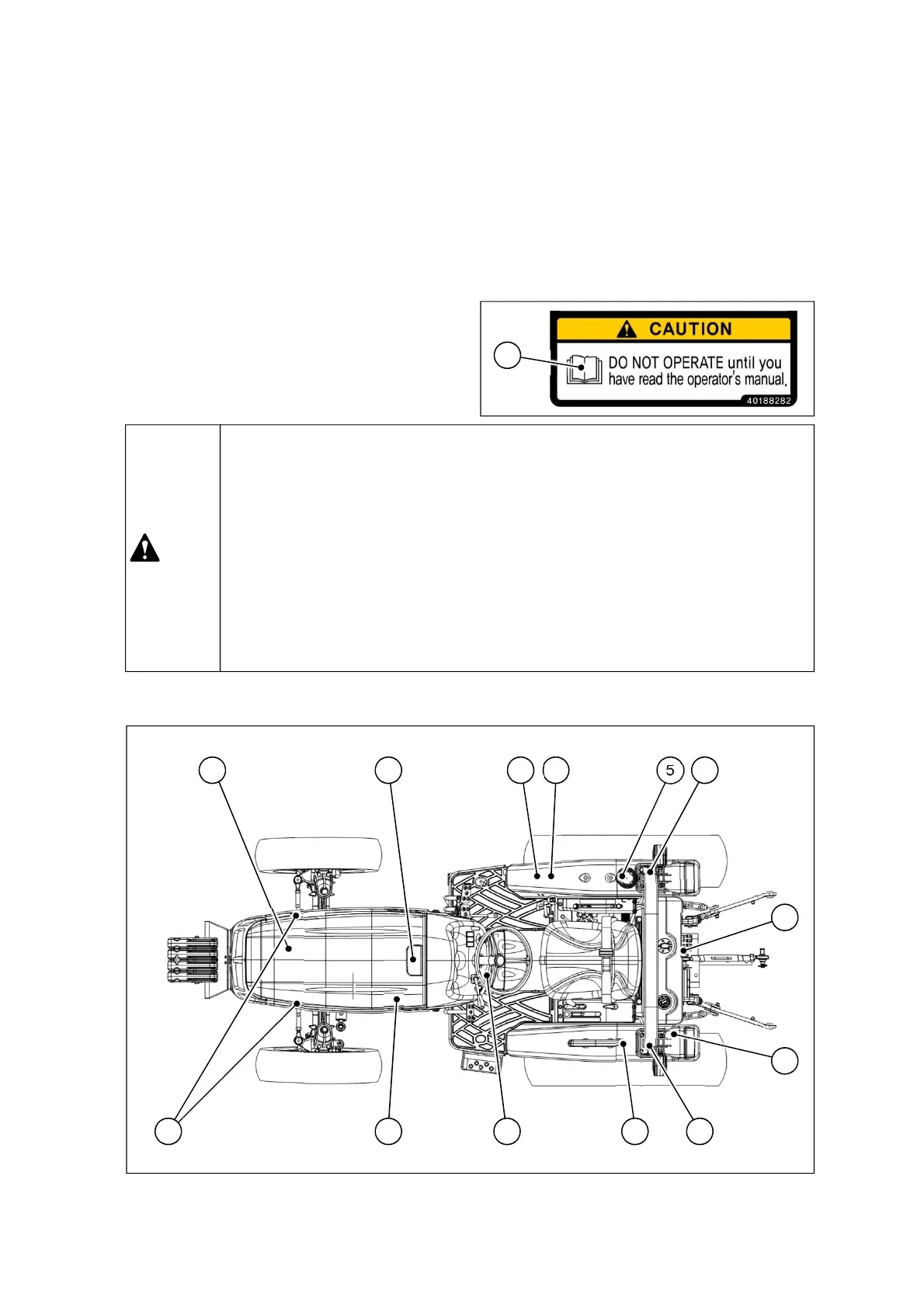 CAUTION

DO NOT OPERATE until you have read the operator's manual.

40188282

5