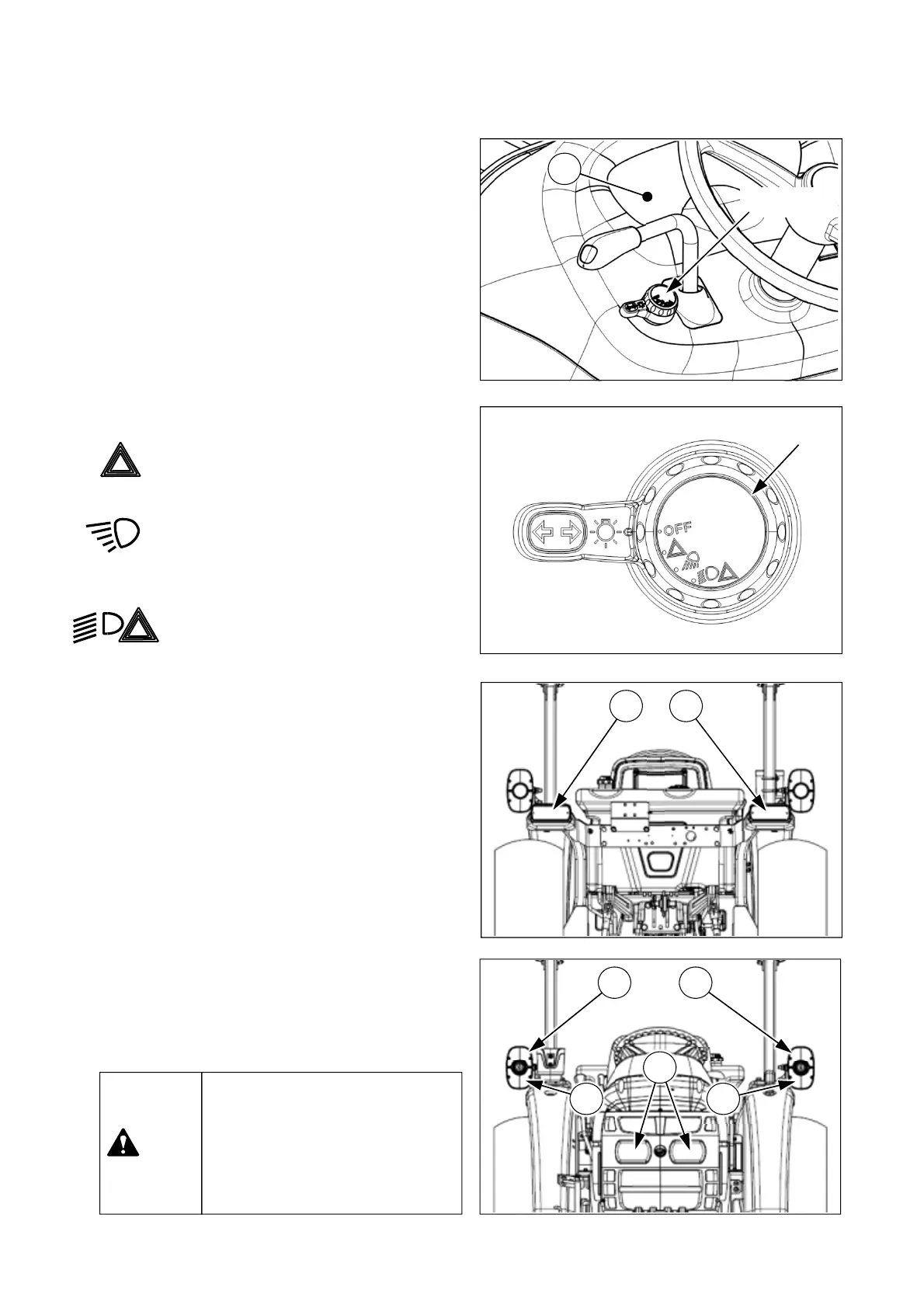 OFF