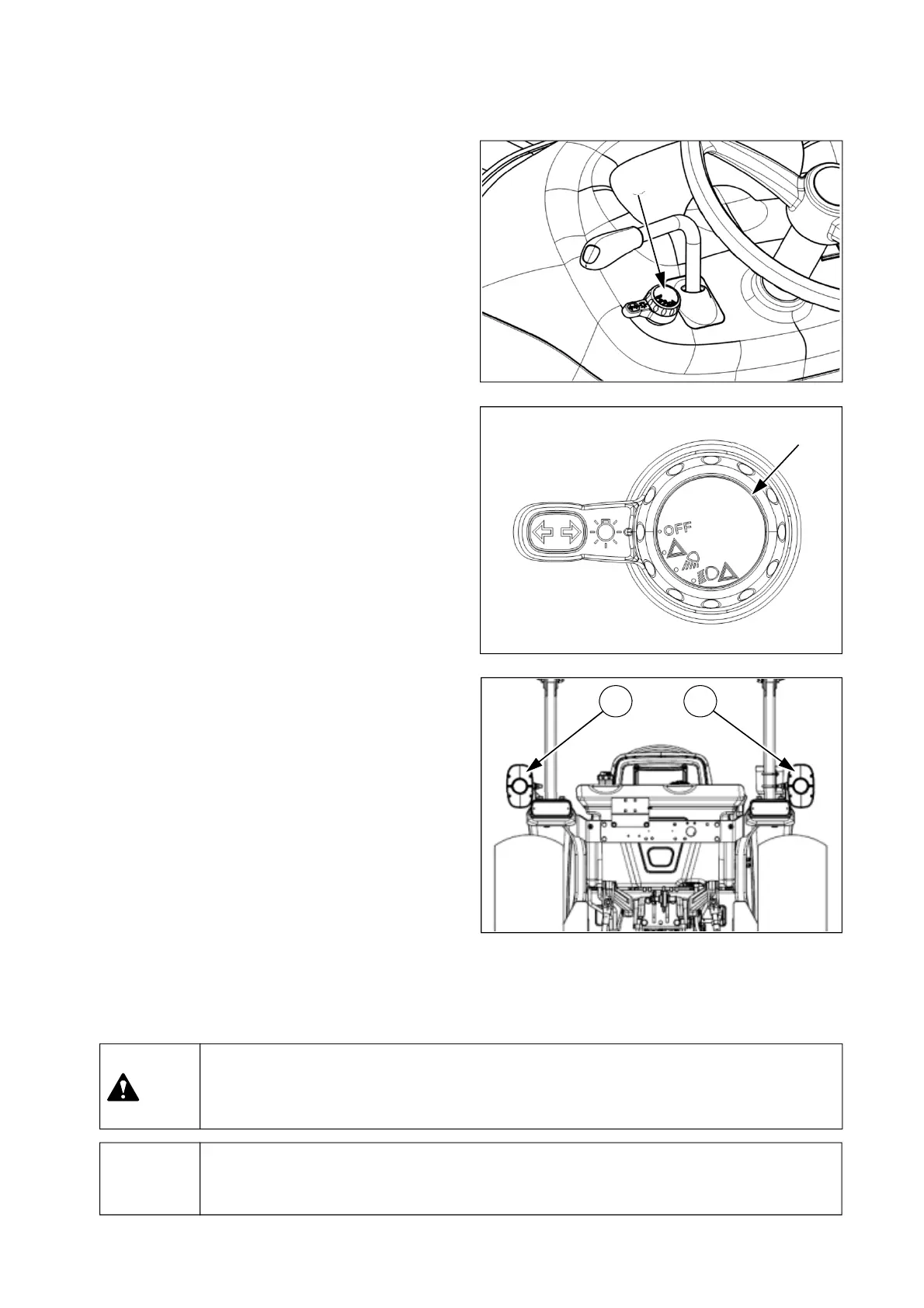 OFF